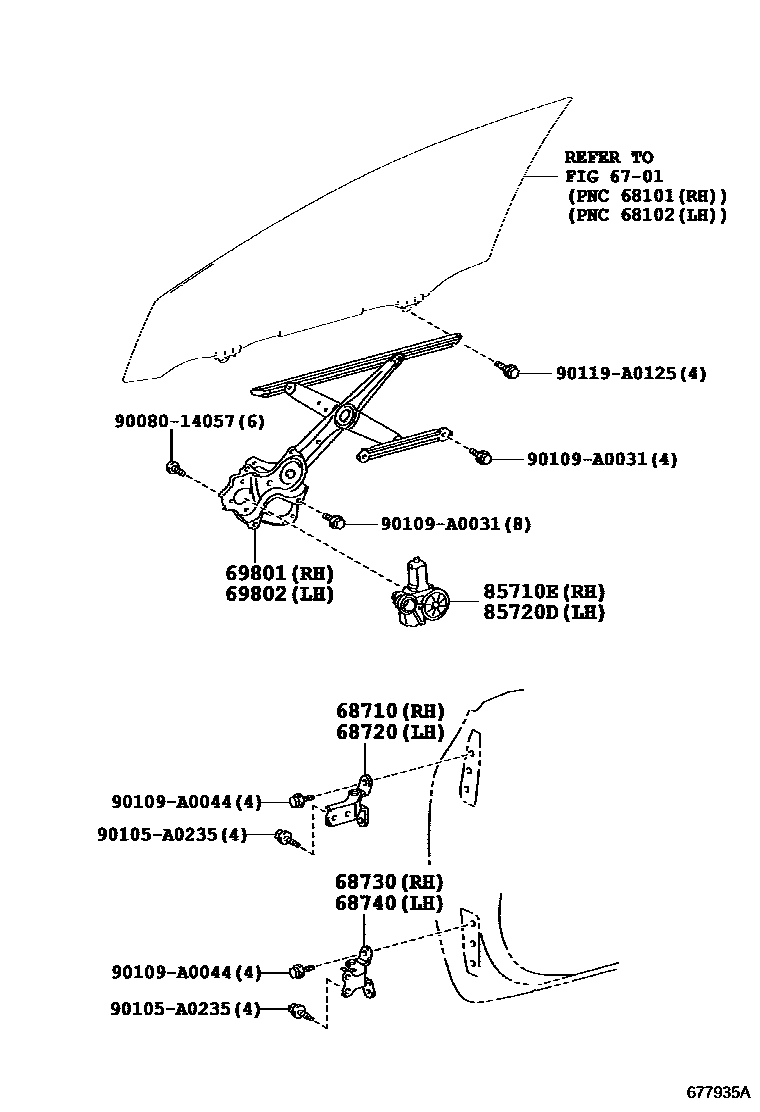 REFER TO
FIG 67-01
(PNC 68101(RH))
(PNC 68102(LH))

90119-A0125(4)

90080-14057(6)

90109-A0031(4)

90109-A0031(8)

69801(RH)
69802(LH)

85710E(RH)
85720D(LH)

68710(RH)
68720(LH)

90109-A0044(4)

90105-A0235(4)

68730(RH)
68740(LH)

90109-A0044(4)

90105-A0235(4)

677935A