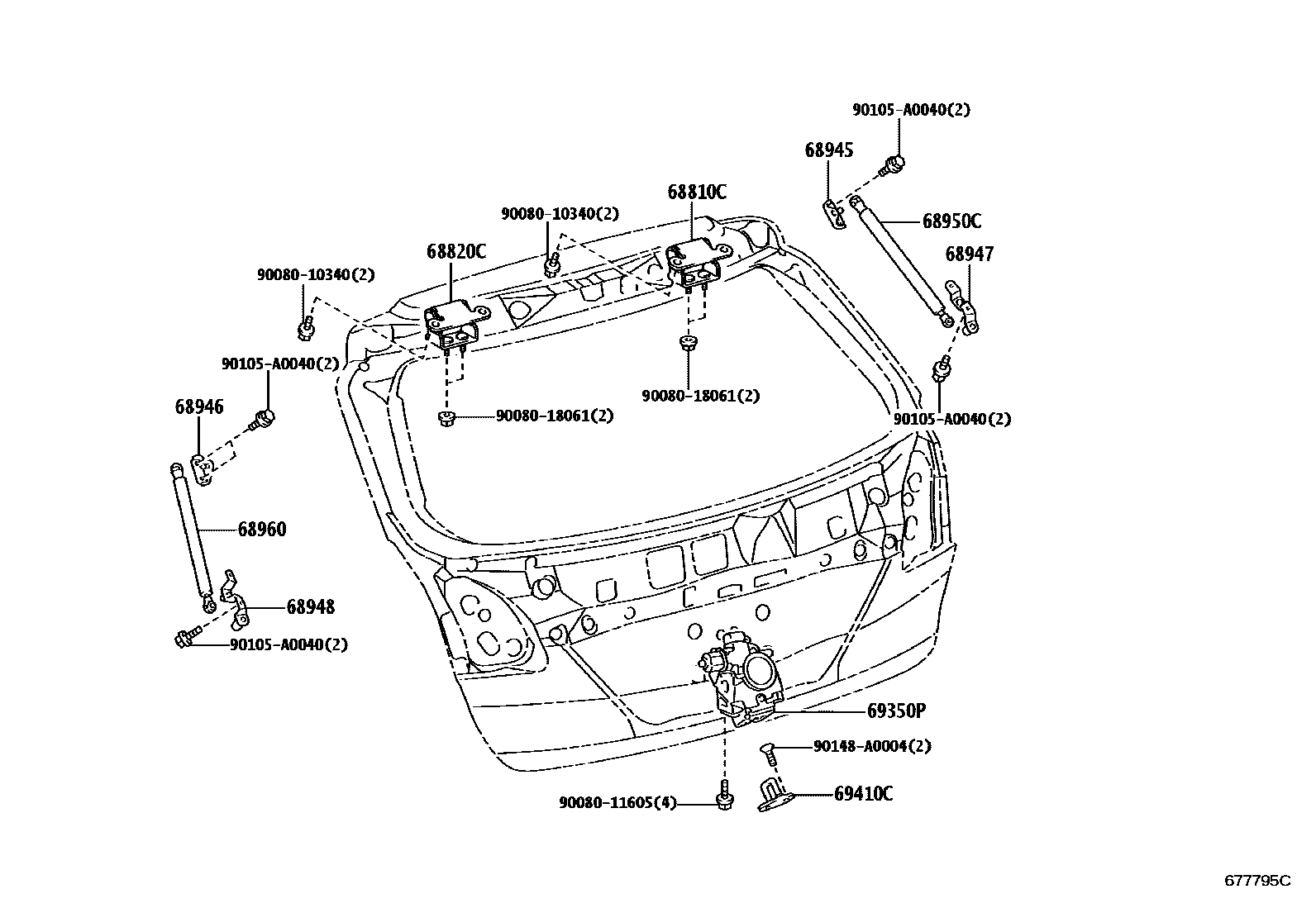 90105-A0040(2)
68945
68810C
90080-10340(2)
68950C
68820C
68947
90080-10340(2)
90105-A0040(2)
90080-18061(2)
68946
90080-18061(2)
90105-A0040(2)
68960
68948
90105-A0040(2)
69350P
90148-A0004(2)
90080-11605(4)
69410C
677795C