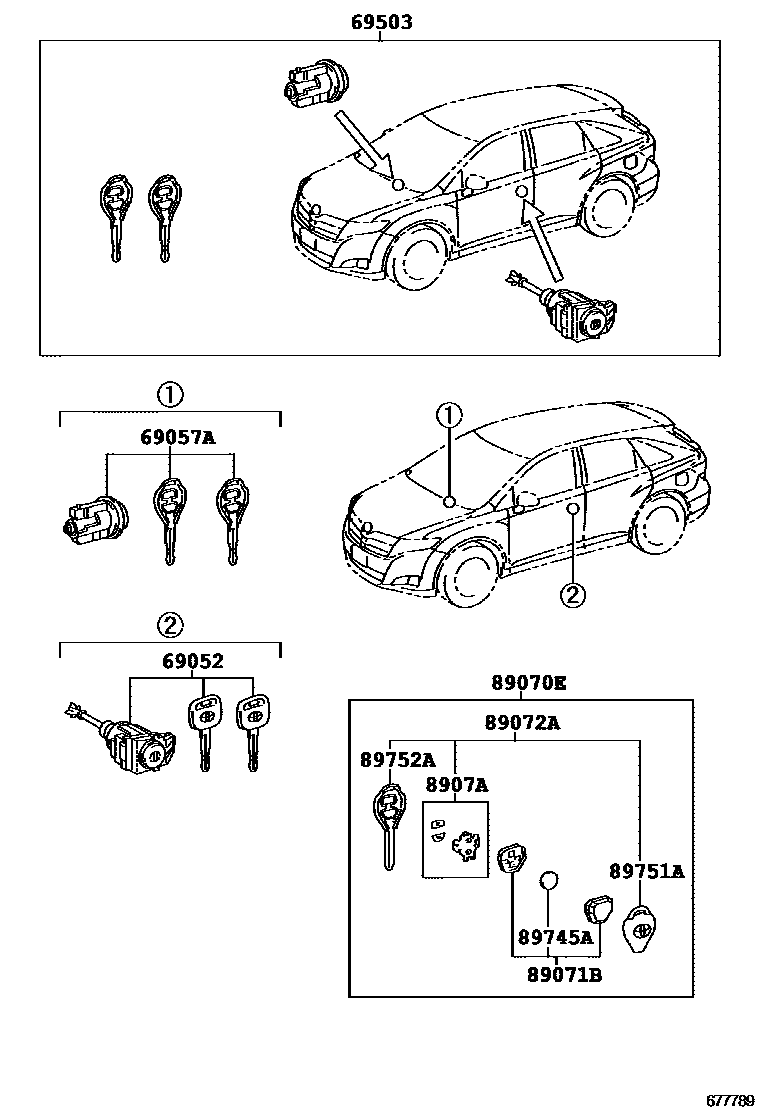 69503

①

69057A

①

②

②

69052

89070E

89072A

89752A

8907A

89751A

89745A

89071B

677789