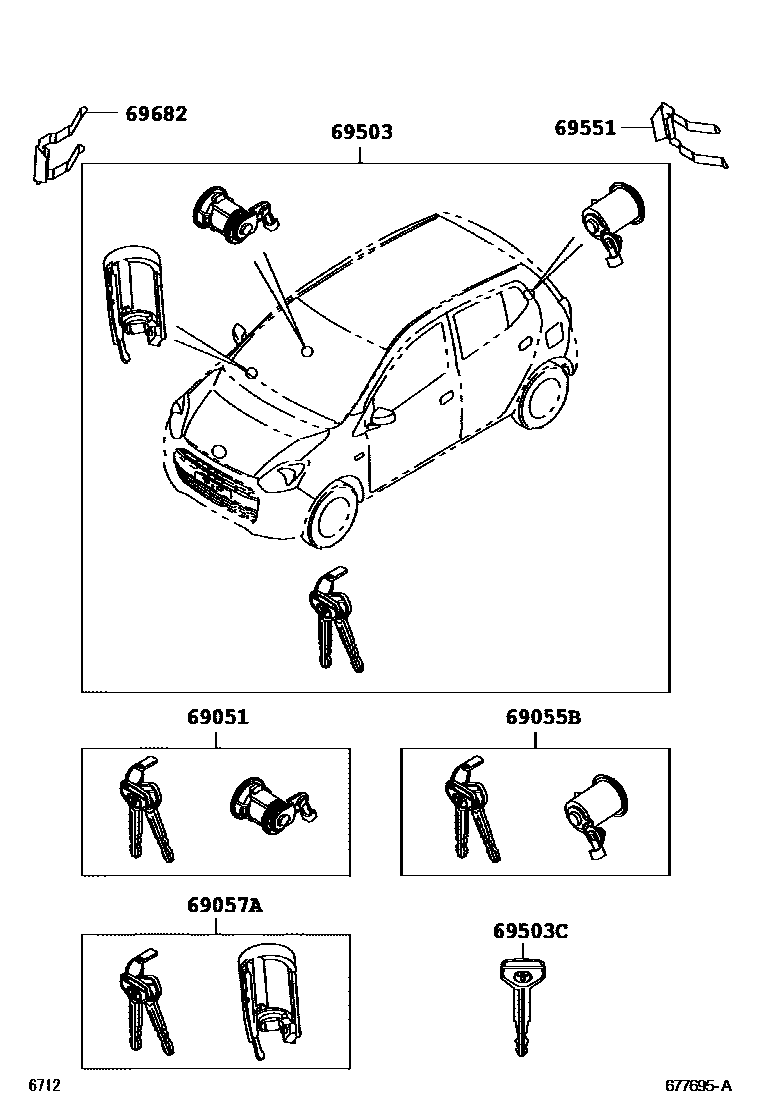 69682

69503

69551

69051

69055B

69057A

69503C

6712

677695-A