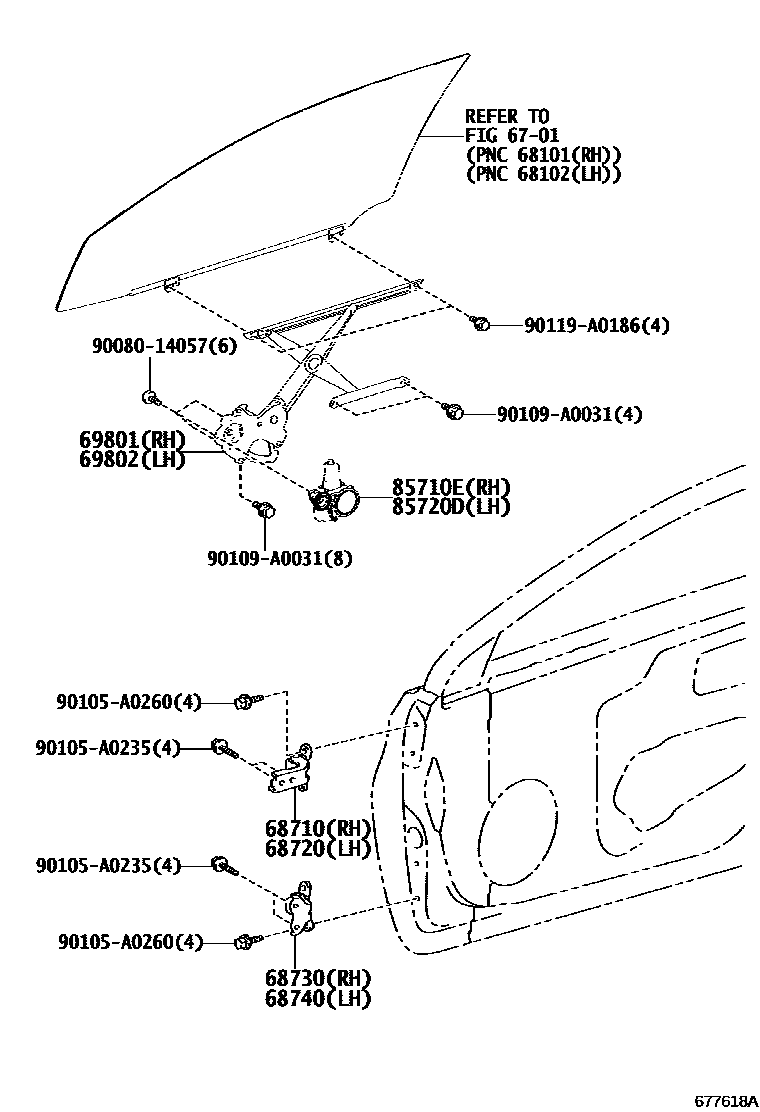 REFER TO
FIG 67-01
(PNC 68101(RH))
(PNC 68102(LH))

90119-A0186(4)

90080-14057(6)

90109-A0031(4)

69801(RH)
69802(LH)

85710E(RH)
85720D(LH)

90109-A0031(8)

90105-A0260(4)

90105-A0235(4)

68710(RH)
68720(LH)

90105-A0235(4)

90105-A0260(4)

68730(RH)
68740(LH)

677618A