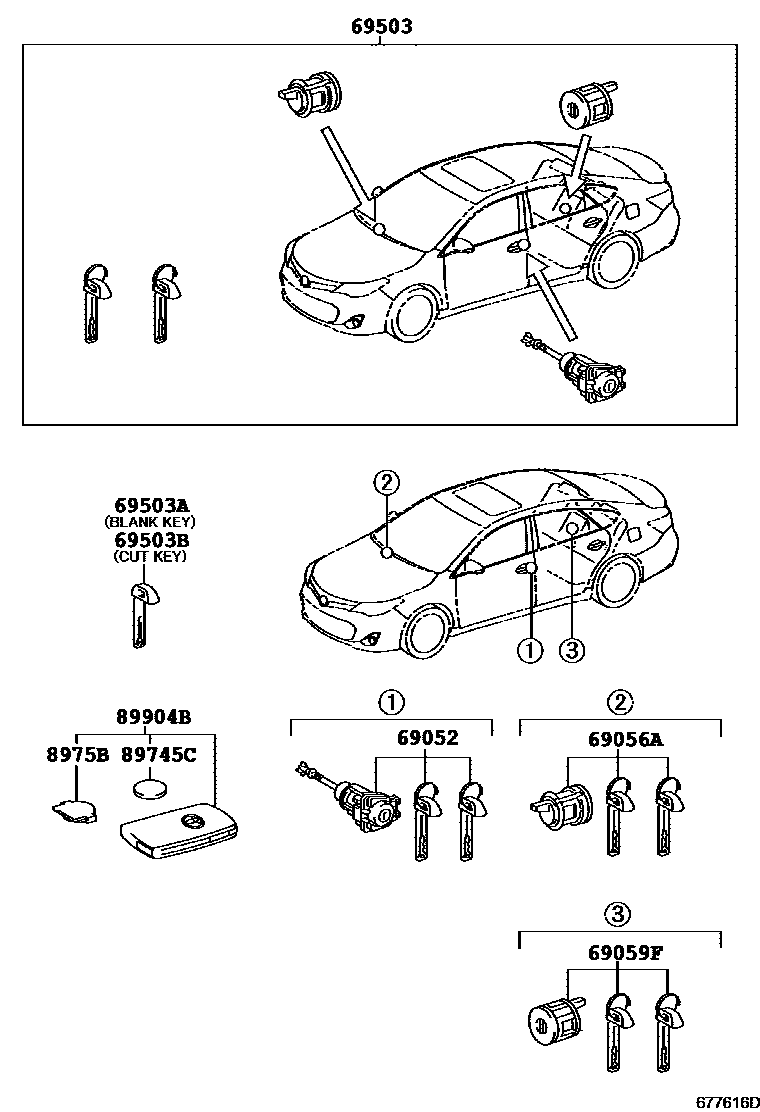 69503

69503A
(BLANK KEY)
69503B
(CUT KEY)

②

①

③

89904B
8975B 89745C

①
69052

②
69056A

③
69059F

677616D