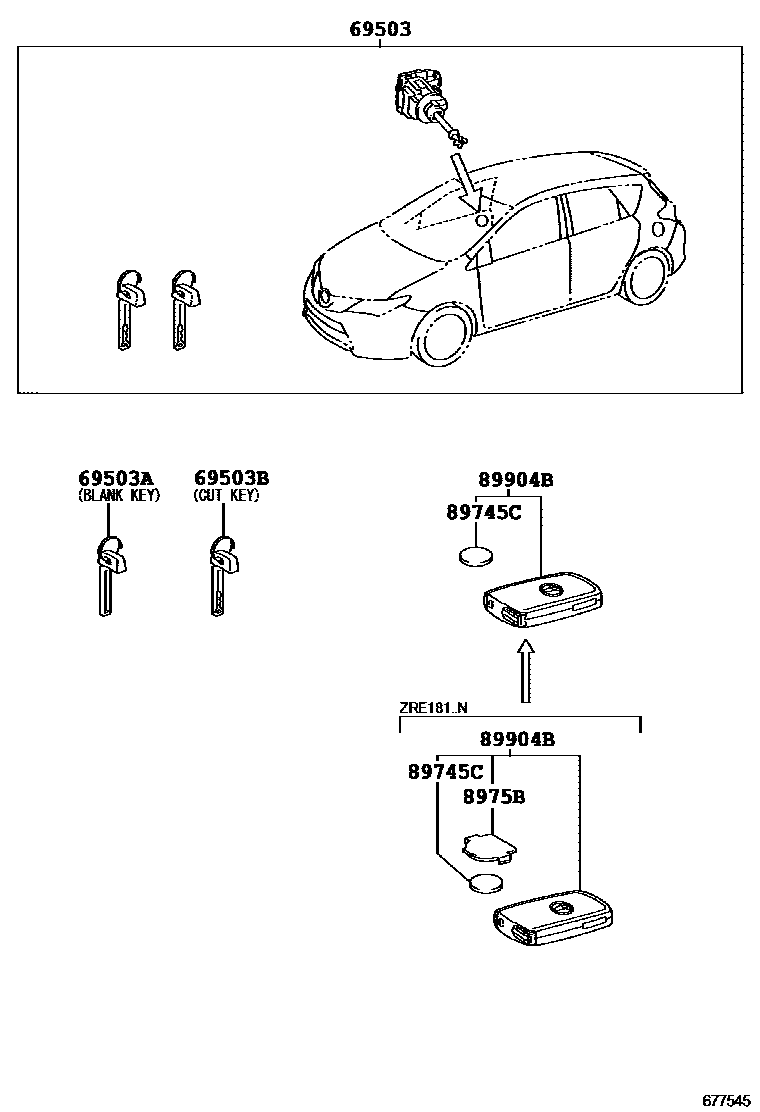 69503

69503A
(BLANK KEY)

69503B
(CUT KEY)

89904B

89745C

ZRE181..N

89904B

89745C

8975B

677545