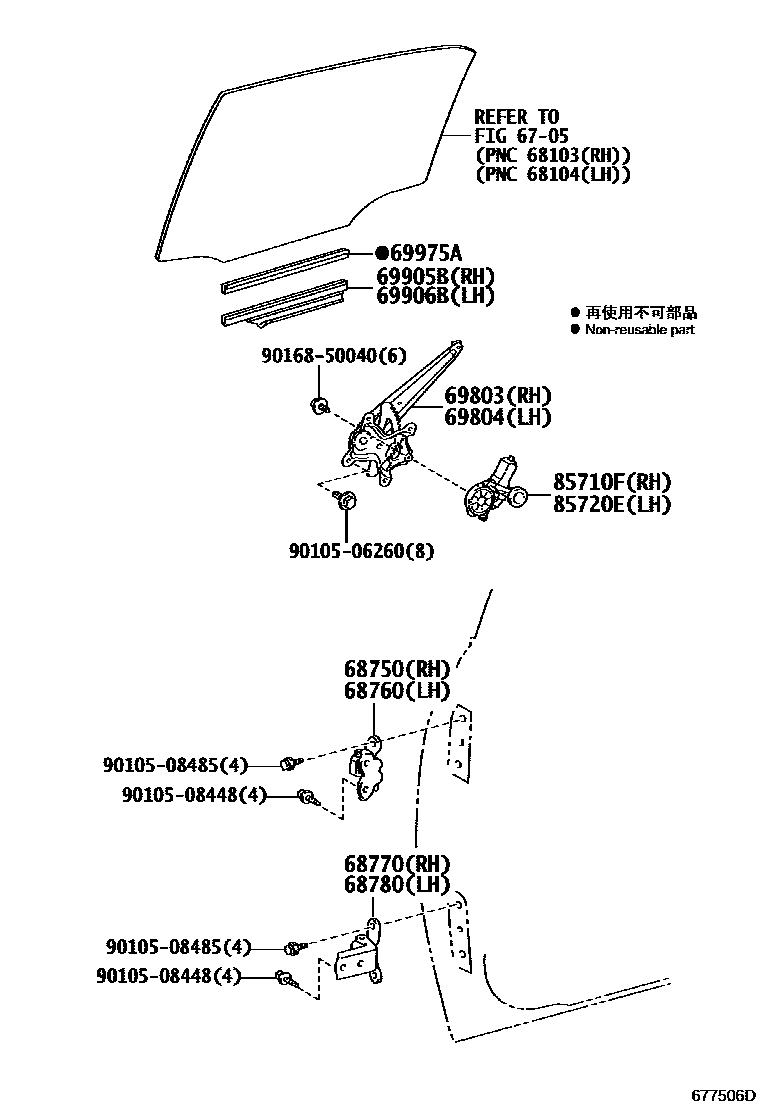 REFER TO
FIG 67-05
(PNC 68103(RH))
(PNC 68104(LH))

●69975A
69905B(RH)
69906B(LH)

● 再使用不可部品
● Non-reusable part

90168-50040(6)

69803(RH)
69804(LH)

85710F(RH)
85720E(LH)

90105-06260(8)

68750(RH)
68760(LH)

90105-08485(4)
90105-08448(4)

68770(RH)
68780(LH)

90105-08485(4)
90105-08448(4)

677506D