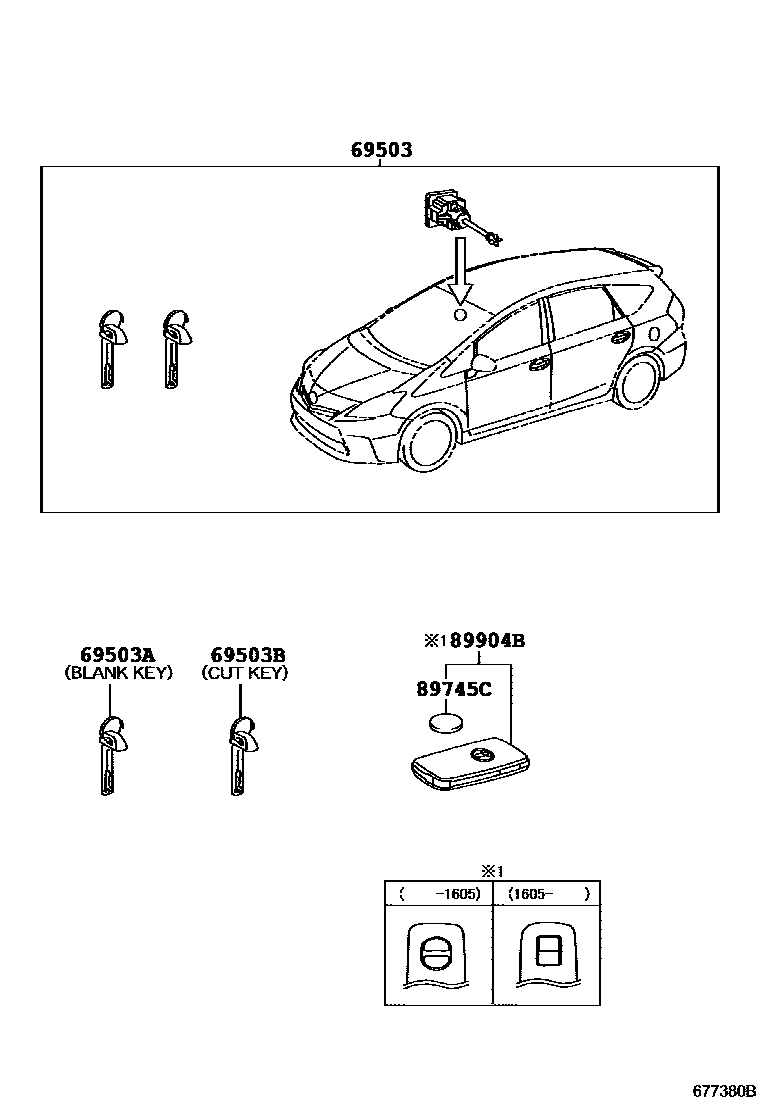 69503

69503A
(BLANK KEY)

69503B
(CUT KEY)

※1 89904B

89745C

※1

| (  -1605) | (1605-  ) |
|---|---|
| | |

677380B