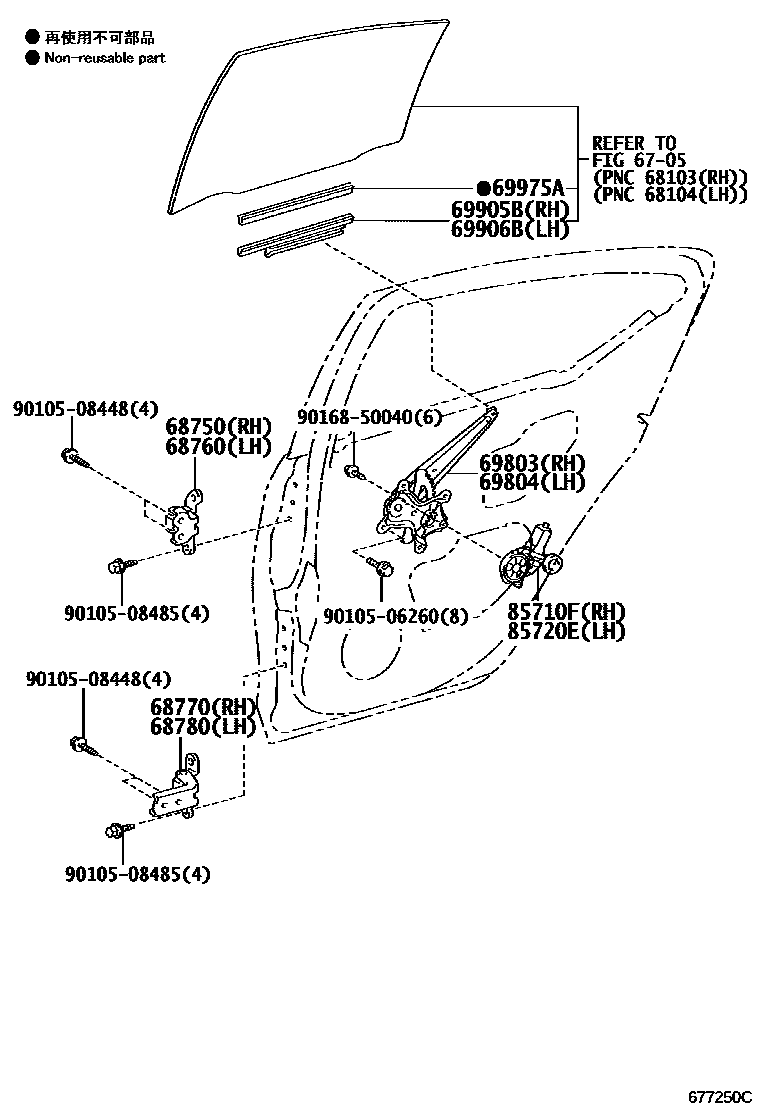 ● 再使用不可部品
● Non-reusable part

REFER TO
FIG 67-05
(PNC 68103(RH))
(PNC 68104(LH))

●69975A
69905B(RH)
69906B(LH)

90105-08448(4)
68750(RH)
68760(LH)

90168-50040(6)

69803(RH)
69804(LH)

90105-08485(4)

90105-06260(8)

85710F(RH)
85720E(LH)

90105-08448(4)
68770(RH)
68780(LH)

90105-08485(4)

677250C