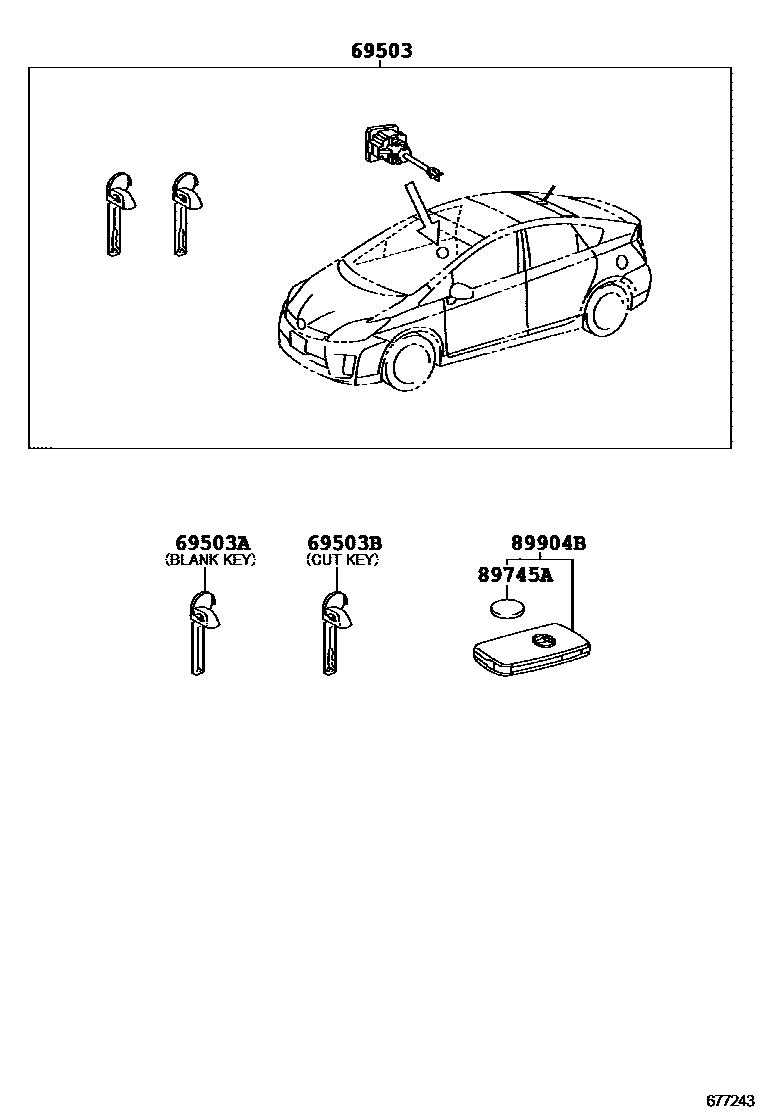 69503

69503A
(BLANK KEY)

69503B
(CUT KEY)

89904B

89745A

677243