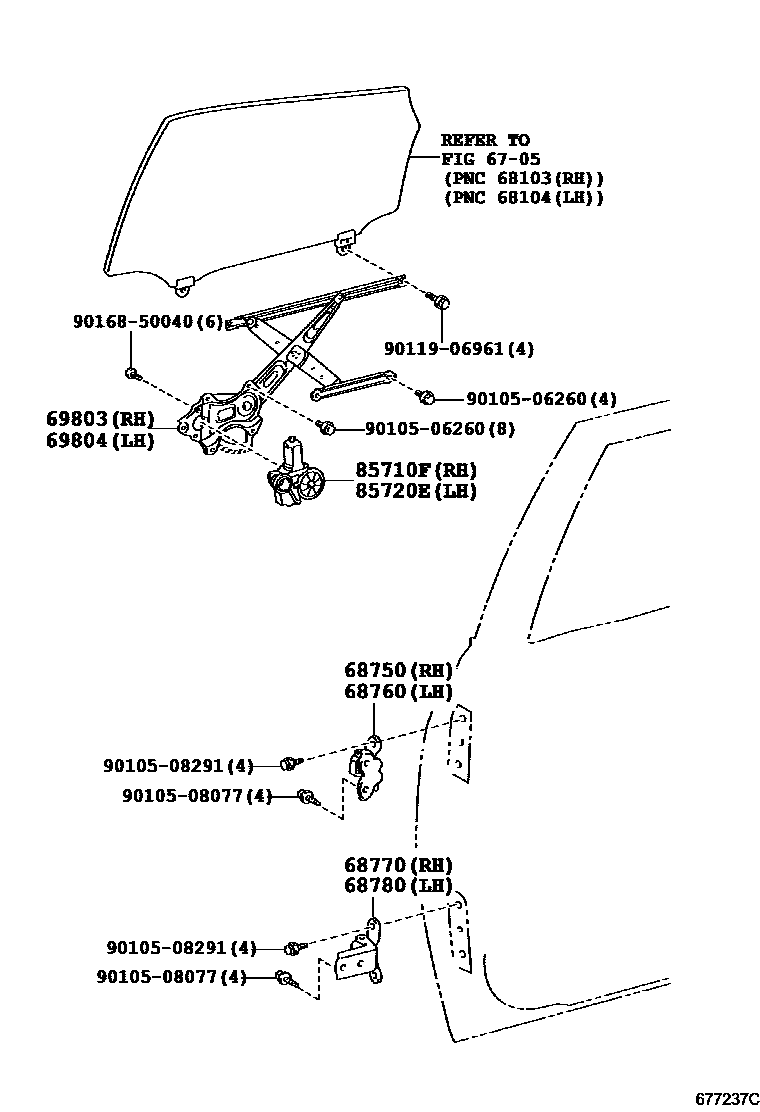 REFER TO
FIG 67-05
(PNC 68103(RH))
(PNC 68104(LH))

90168-50040(6)

90119-06961(4)

90105-06260(4)

69803(RH)
69804(LH)

90105-06260(8)

85710F(RH)
85720E(LH)

68750(RH)
68760(LH)

90105-08291(4)

90105-08077(4)

68770(RH)
68780(LH)

90105-08291(4)

90105-08077(4)

677237C