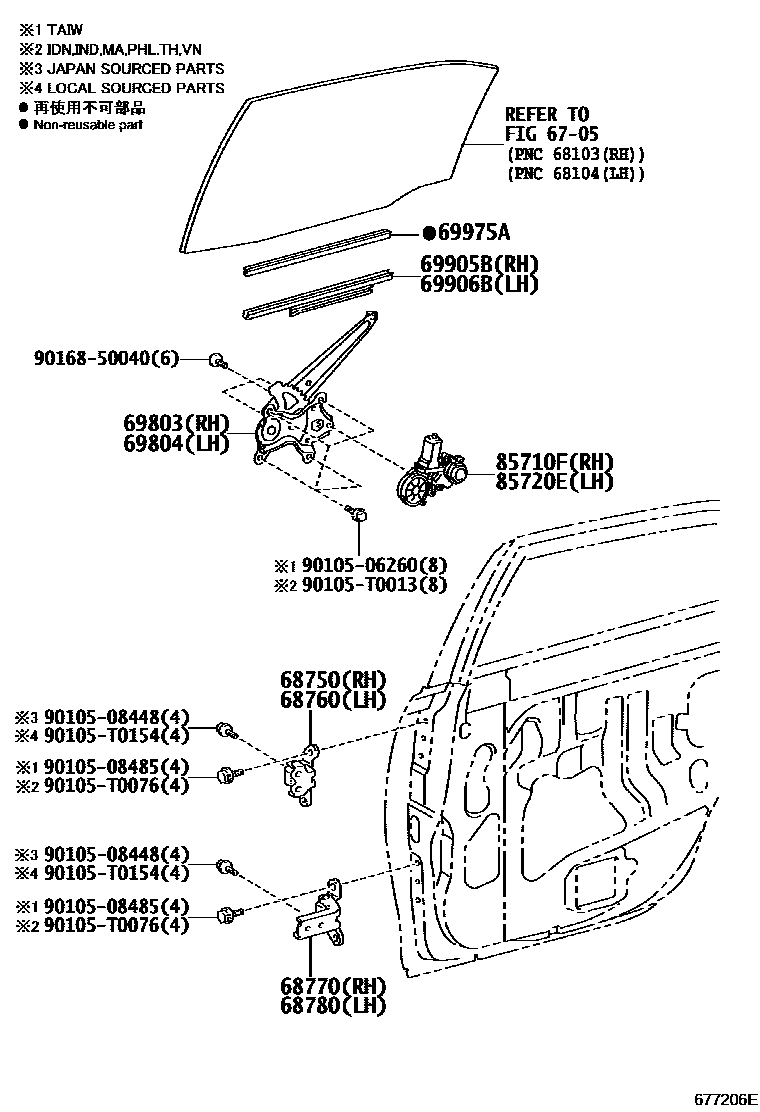 ※1 TAIW
※2 IDN,IND,MA,PHL,TH,VN
※3 JAPAN SOURCED PARTS
※4 LOCAL SOURCED PARTS
● 再使用不可部品
● Non-reusable part

REFER TO
FIG 67-05
(PNC 68103(RH))
(PNC 68104(LH))

●69975A

69905B(RH)
69906B(LH)

90168-50040(6)

69803(RH)
69804(LH)

85710F(RH)
85720E(LH)

※1 90105-06260(8)
※2 90105-T0013(8)

68750(RH)
68760(LH)

※3 90105-08448(4)
※4 90105-T0154(4)
※1 90105-08485(4)
※2 90105-T0076(4)

※3 90105-08448(4)
※4 90105-T0154(4)
※1 90105-08485(4)
※2 90105-T0076(4)

68770(RH)
68780(LH)

677206E