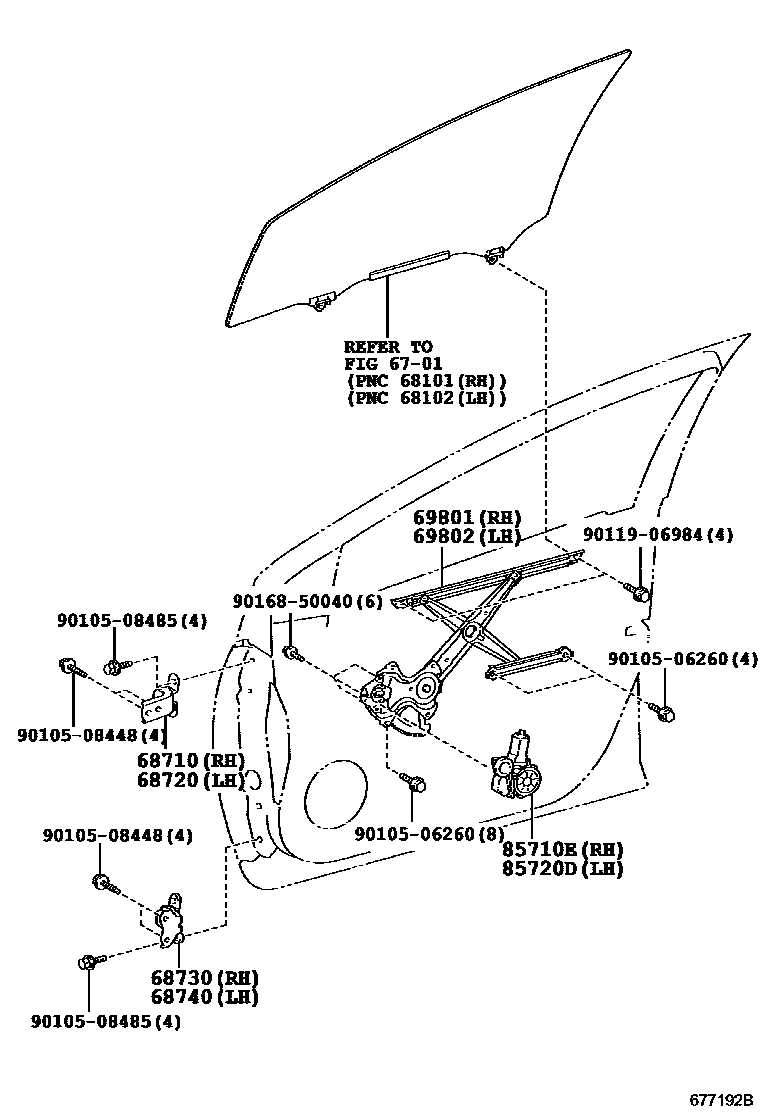 REFER TO
FIG 67-01
(PNC 68101(RH))
(PNC 68102(LH))

69801(RH)
69802(LH)

90119-06984(4)

90168-50040(6)

90105-08485(4)

90105-06260(4)

90105-08448(4)

68710(RH)
68720(LH)

90105-06260(8)

85710E(RH)
85720D(LH)

90105-08448(4)

68730(RH)
68740(LH)

90105-08485(4)

677192B