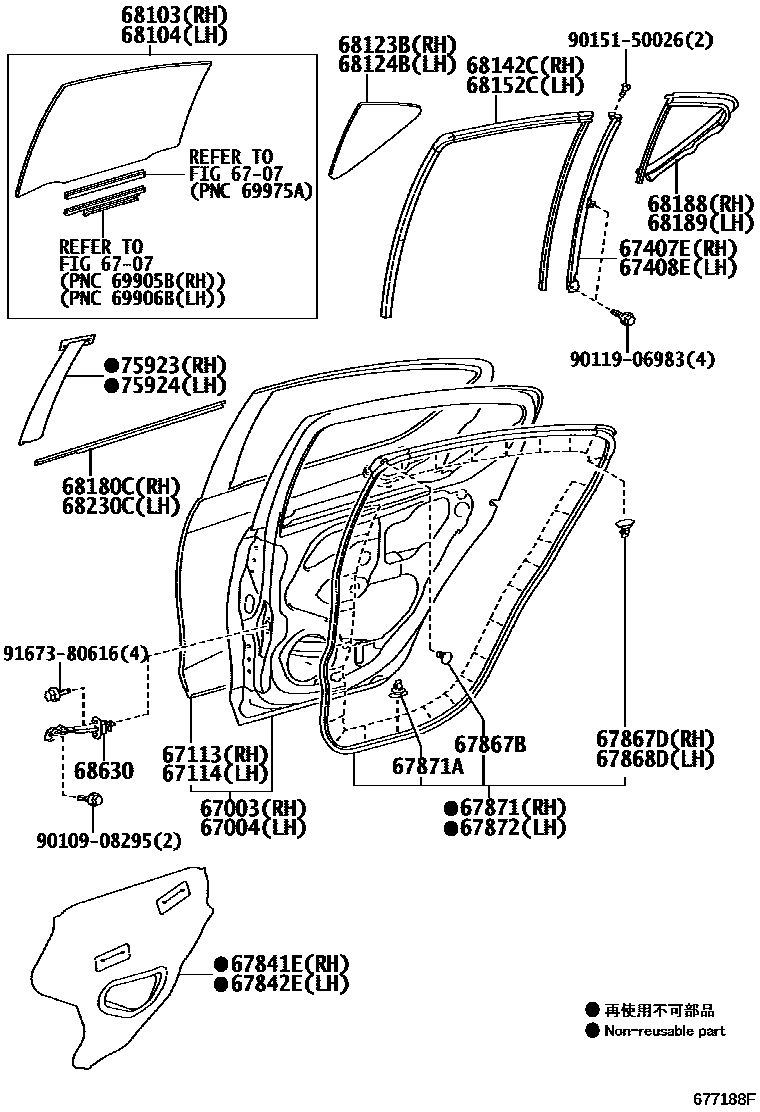 68103(RH)
68104(LH)

REFER TO
FIG 67-07
(PNC 69975A)

REFER TO
FIG 67-07
(PNC 69905B(RH))
(PNC 69906B(LH))

68123B(RH)
68124B(LH)

68142C(RH)
68152C(LH)

90151-50026(2)

68188(RH)
68189(LH)

67407E(RH)
67408E(LH)

90119-06983(4)

●75923(RH)
●75924(LH)

68180C(RH)
68230C(LH)

91673-80616(4)

68630

90109-08295(2)

67113(RH)
67114(LH)

67003(RH)
67004(LH)

67871A

67867B

67867D(RH)
67868D(LH)

●67871(RH)
●67872(LH)

●67841E(RH)
●67842E(LH)

● 再使用不可部品
● Non-reusable part

677188F