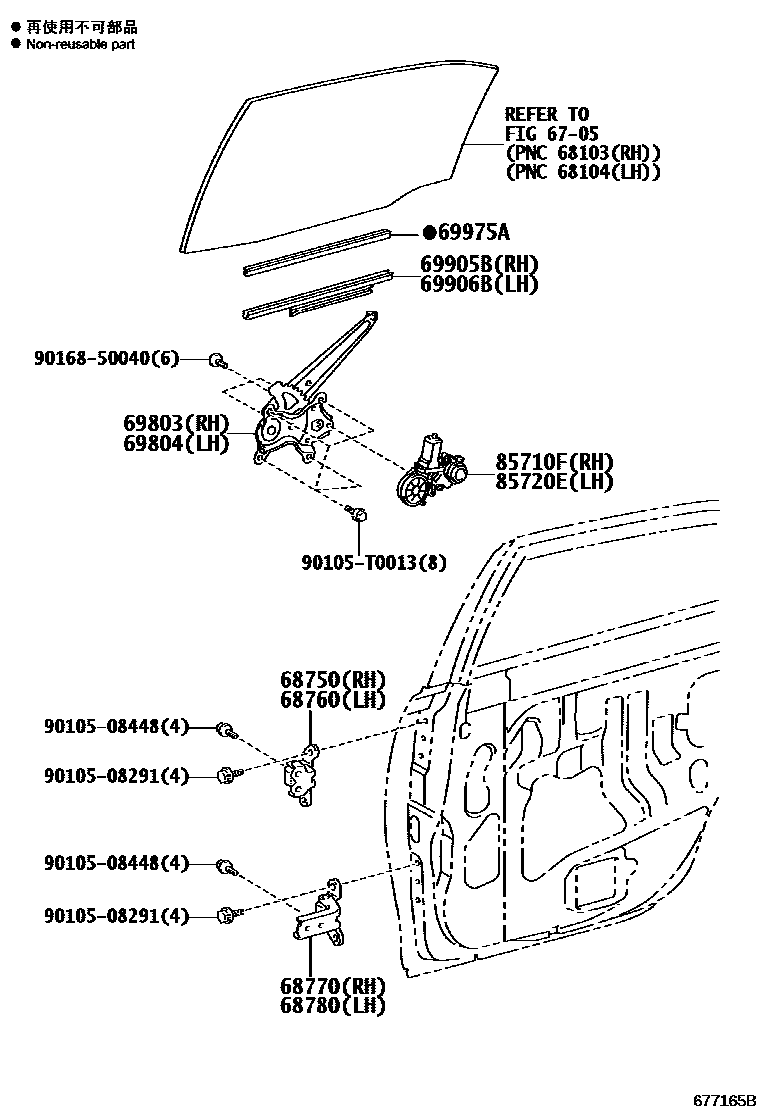 ● 再使用不可部品
● Non-reusable part

REFER TO
FIG 67-05
(PNC 68103(RH))
(PNC 68104(LH))

●69975A

69905B(RH)
69906B(LH)

90168-50040(6)

69803(RH)
69804(LH)

85710F(RH)
85720E(LH)

90105-T0013(8)

68750(RH)
68760(LH)

90105-08448(4)
90105-08291(4)

90105-08448(4)
90105-08291(4)

68770(RH)
68780(LH)

677165B