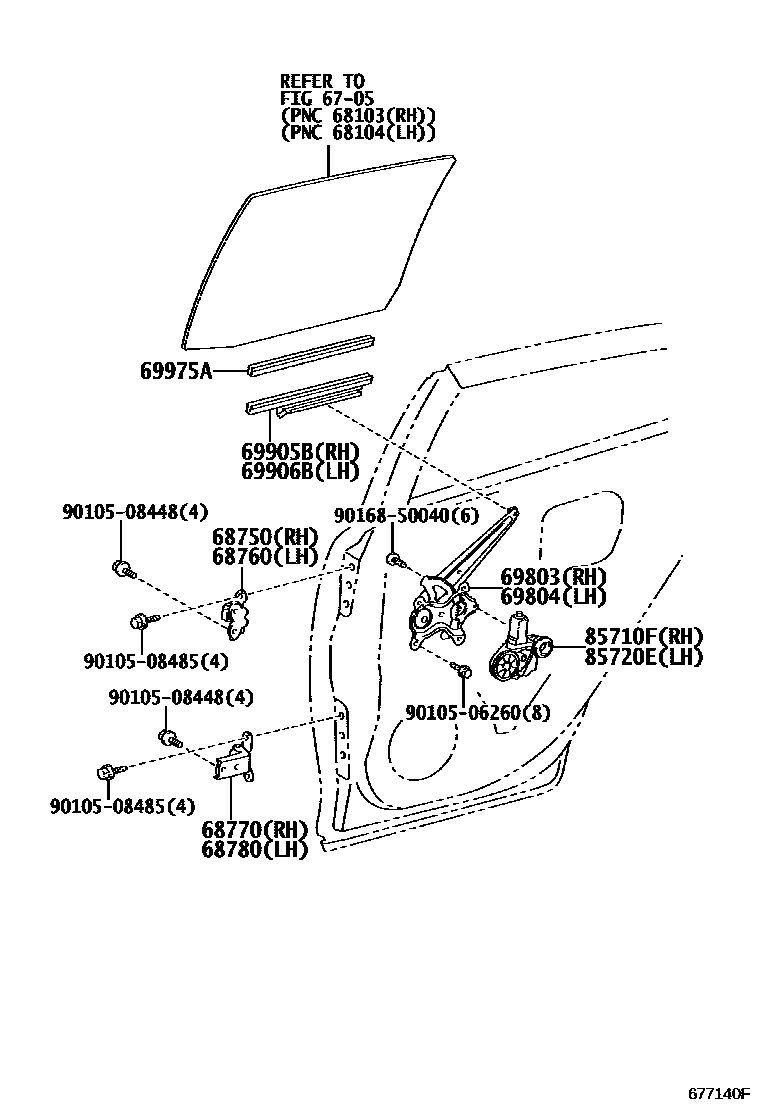 REFER TO
FIG 67-05
(PNC 68103(RH))
(PNC 68104(LH))

69975A

69905B(RH)
69906B(LH)

90105-08448(4)

68750(RH)
68760(LH)

90168-50040(6)

69803(RH)
69804(LH)

85710F(RH)
85720E(LH)

90105-08485(4)

90105-06260(8)

90105-08448(4)

90105-08485(4)

68770(RH)
68780(LH)

677140F