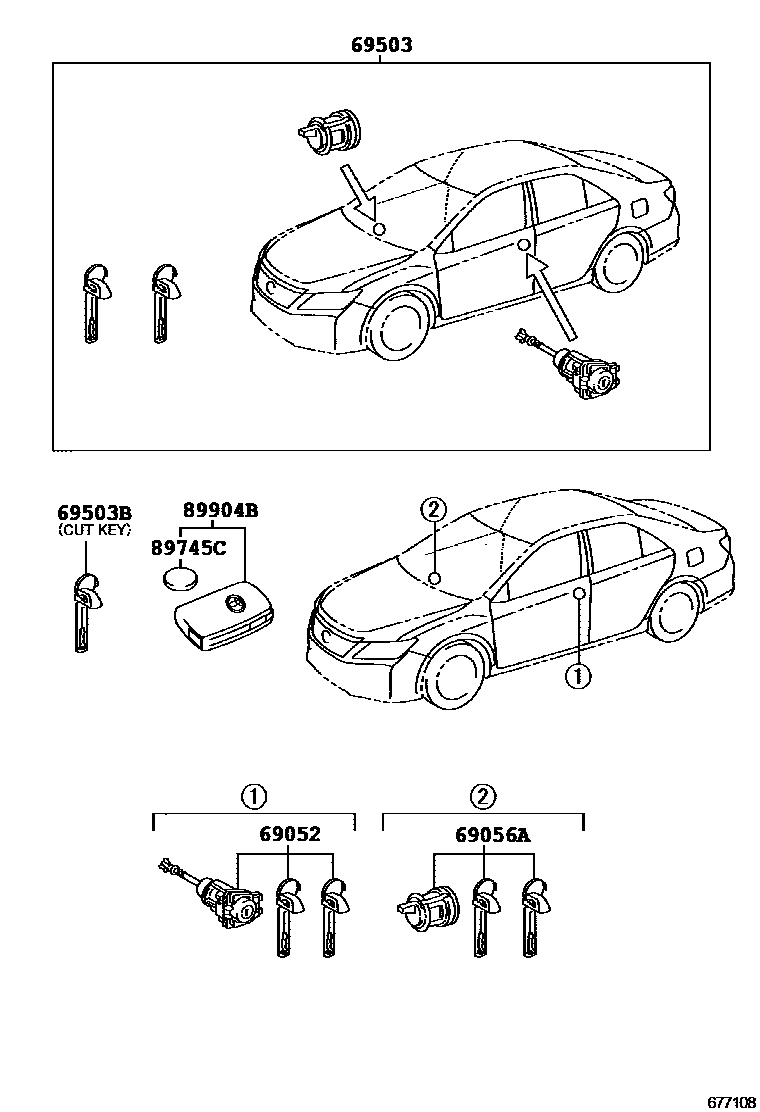 69503

69503B
(CUT KEY)

89904B

89745C

2

1

1

69052

2

69056A

677108