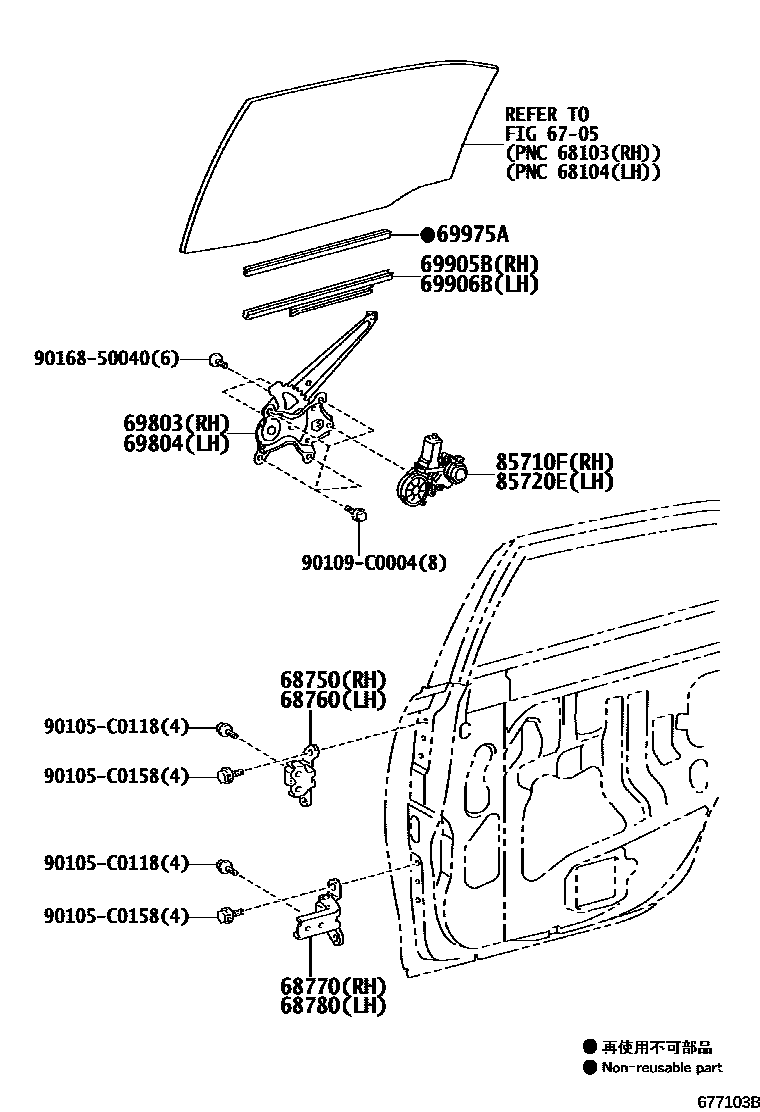 REFER TO
FIG 67-05
(PNC 68103(RH))
(PNC 68104(LH))

●69975A

69905B(RH)
69906B(LH)

90168-50040(6)

69803(RH)
69804(LH)

85710F(RH)
85720E(LH)

90109-C0004(8)

68750(RH)
68760(LH)

90105-C0118(4)

90105-C0158(4)

90105-C0118(4)

90105-C0158(4)

68770(RH)
68780(LH)

● 再使用不可部品
● Non-reusable part

677103B