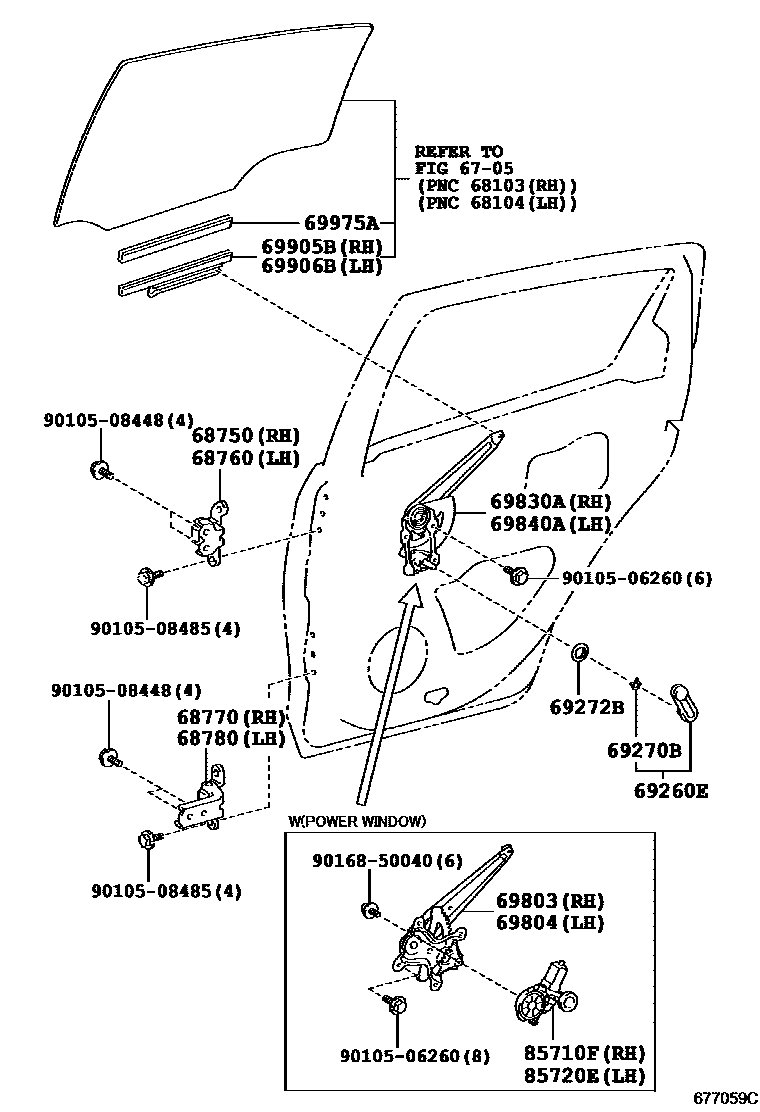 REFER TO
FIG 67-05
(PNC 68103(RH))
(PNC 68104(LH))

69975A
69905B(RH)
69906B(LH)

90105-08448(4)
68750(RH)
68760(LH)

69830A(RH)
69840A(LH)

90105-06260(6)

90105-08485(4)

90105-08448(4)
68770(RH)
68780(LH)

69272B
69270B
69260E

90105-08485(4)

W(POWER WINDOW)
90168-50040(6)
69803(RH)
69804(LH)

90105-06260(8)
85710F(RH)
85720E(LH)

677059C