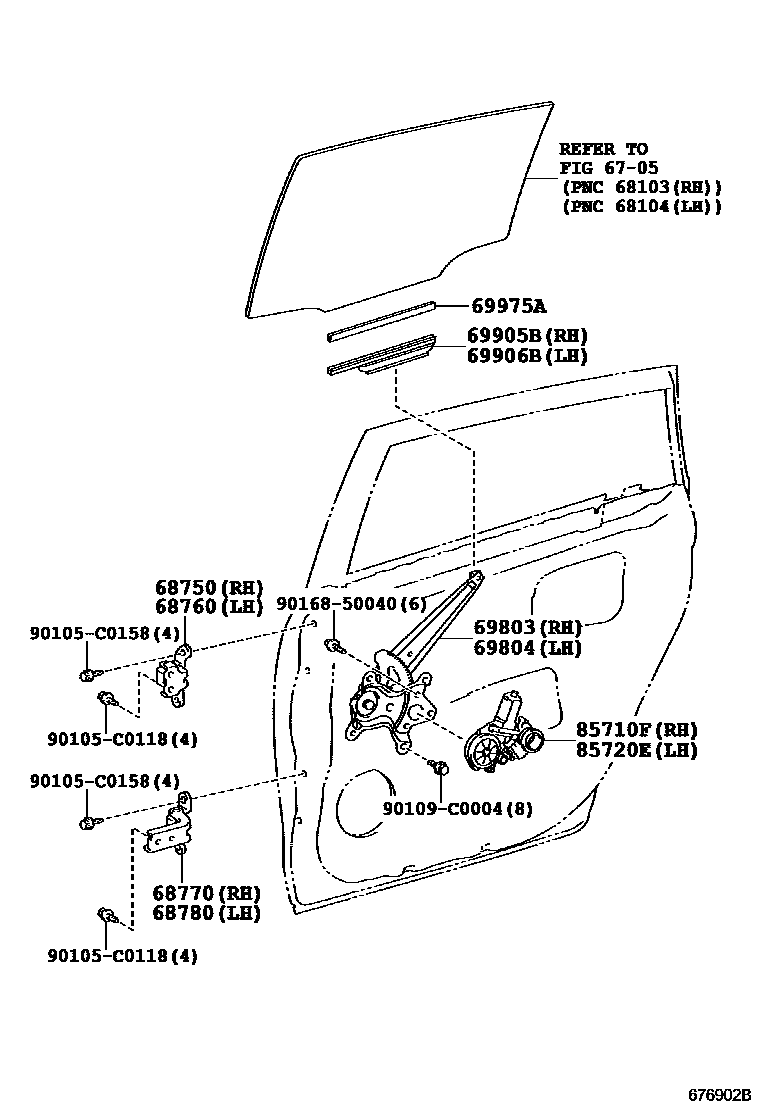 REFER TO
FIG 67-05
(PNC 68103(RH))
(PNC 68104(LH))

69975A

69905B(RH)
69906B(LH)

68750(RH)
68760(LH)

90168-50040(6)

90105-C0158(4)

69803(RH)
69804(LH)

90105-C0118(4)

85710F(RH)
85720E(LH)

90105-C0158(4)

90109-C0004(8)

68770(RH)
68780(LH)

90105-C0118(4)

676902B