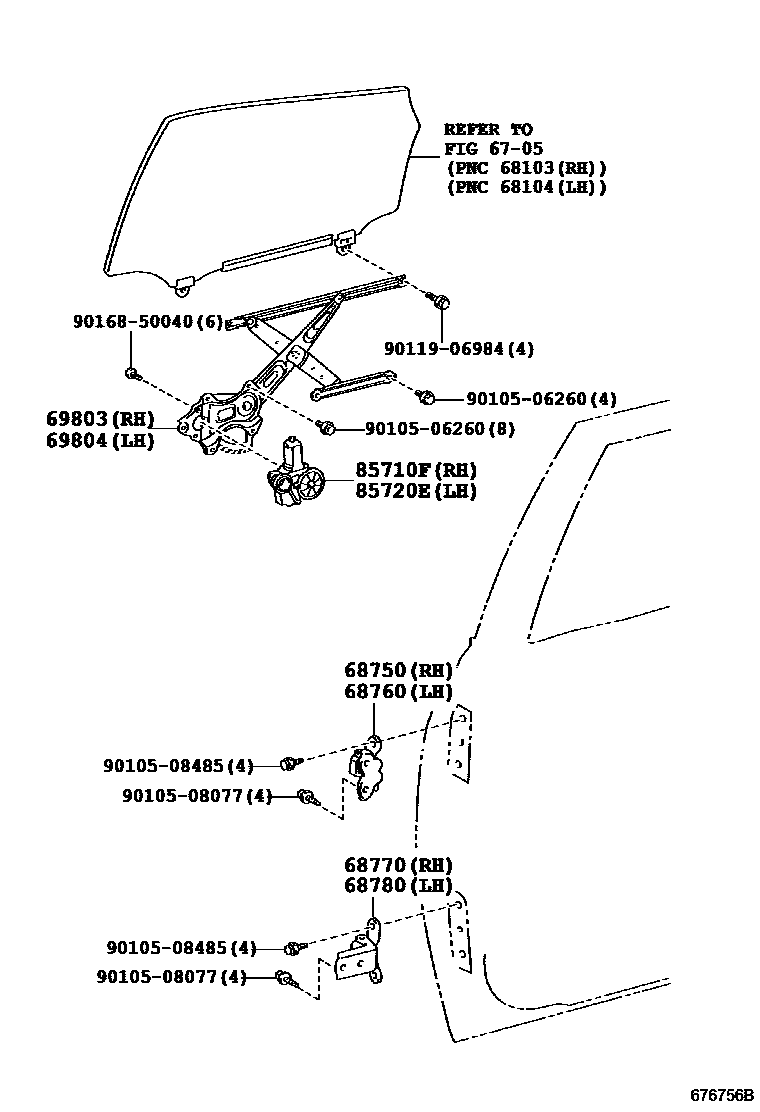 REFER TO
FIG 67-05
(PNC 68103(RH))
(PNC 68104(LH))

90168-50040(6)

90119-06984(4)

90105-06260(4)

69803(RH)
69804(LH)

90105-06260(8)

85710F(RH)
85720E(LH)

68750(RH)
68760(LH)

90105-08485(4)

90105-08077(4)

68770(RH)
68780(LH)

90105-08485(4)

90105-08077(4)

676756B