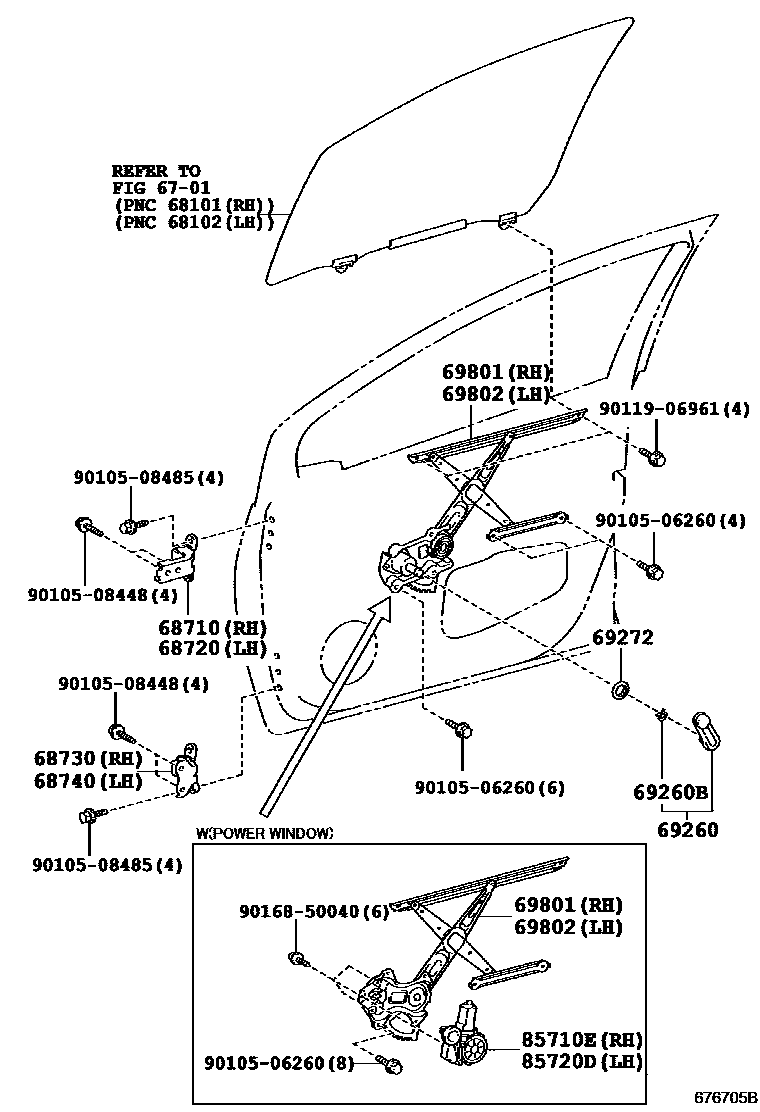 REFER TO
FIG 67-01
(PNC 68101(RH))
(PNC 68102(LH))

69801(RH)
69802(LH)

90119-06961(4)

90105-08485(4)

90105-06260(4)

90105-08448(4)

68710(RH)
68720(LH)

69272

90105-08448(4)

68730(RH)
68740(LH)

90105-06260(6)

69260B
69260

90105-08485(4)

W(POWER WINDOW)

90168-50040(6)

69801(RH)
69802(LH)

85710E(RH)
85720D(LH)

90105-06260(8)

676705B