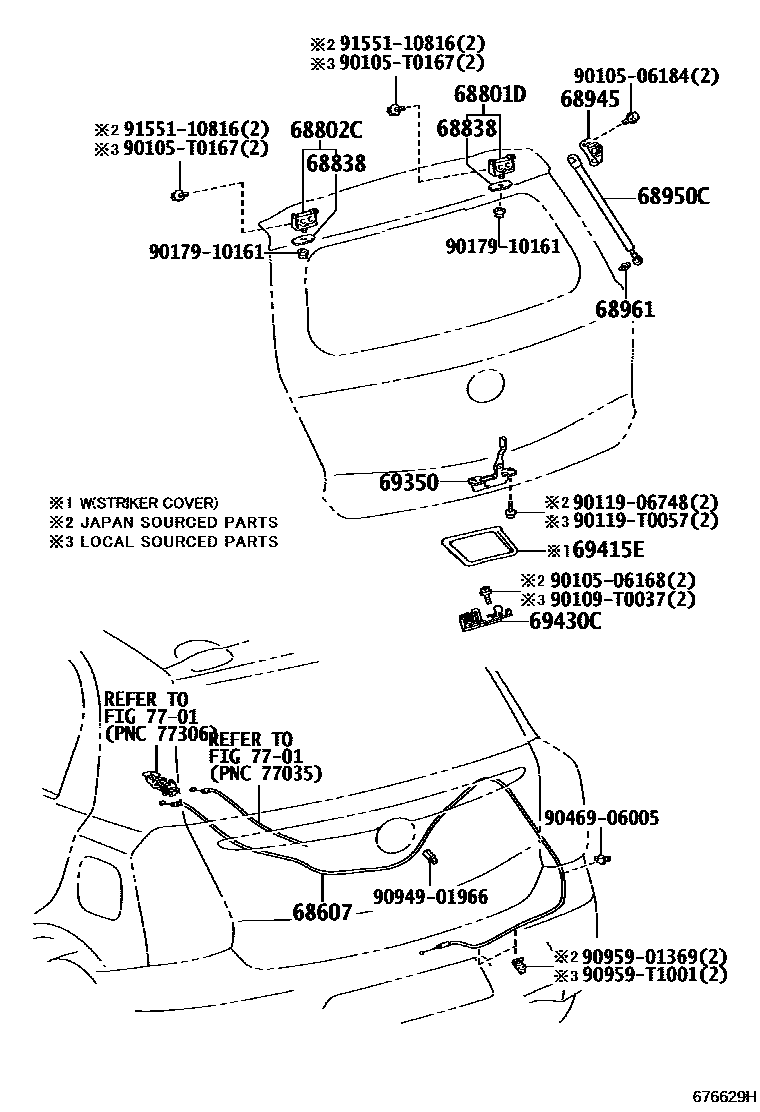 ※2 91551-10816(2)
※3 90105-T0167(2)

90105-06184(2)
68801D
68945
※2 91551-10816(2)
※3 90105-T0167(2)
68802C
68838
68838
68950C
90179-10161
90179-10161
68961
69350
※1 W(STRIKER COVER)
※2 JAPAN SOURCED PARTS
※3 LOCAL SOURCED PARTS
※2 90119-06748(2)
※3 90119-T0057(2)
※1 69415E
※2 90105-06168(2)
※3 90109-T0037(2)
69430C
REFER TO
FIG 77-01
(PNC 77306)
REFER TO
FIG 77-01
(PNC 77035)
90469-06005
90949-01966
68607
※2 90959-01369(2)
※3 90959-T1001(2)
676629H