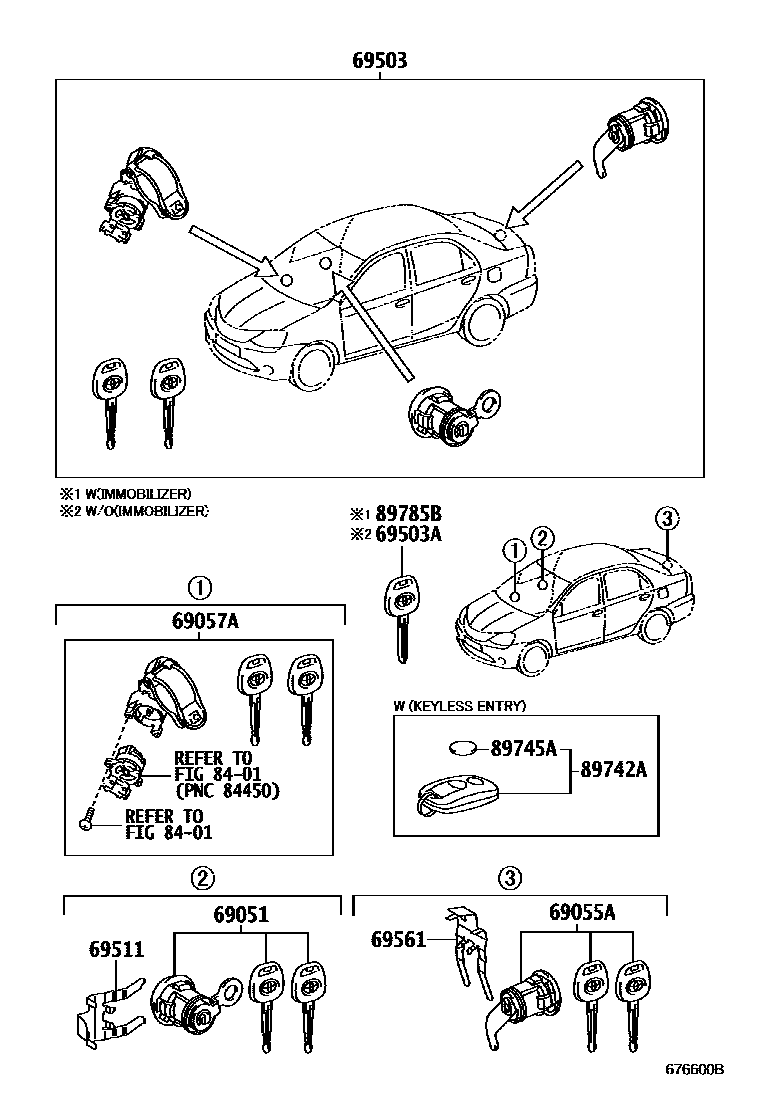 69503

※1 W(IMMOBILIZER)
※2 W/O(IMMOBILIZER)

※1 89785B
※2 69503A

① ② ③

①
69057A

REFER TO
FIG 84-01
(PNC 84450)

REFER TO
FIG 84-01

W (KEYLESS ENTRY)
89745A
89742A

②
69051
69511

③
69055A
69561

676600B