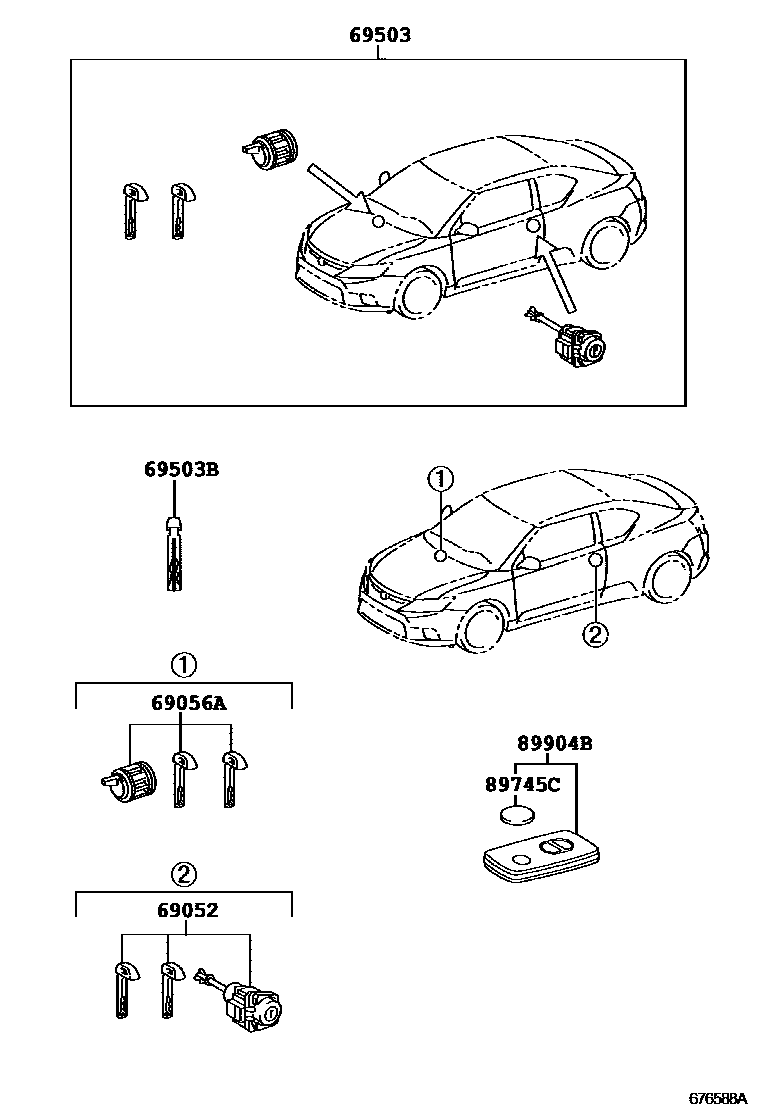 69503

69503B

①

②

①

69056A

89904B

89745C

②

69052

676588A