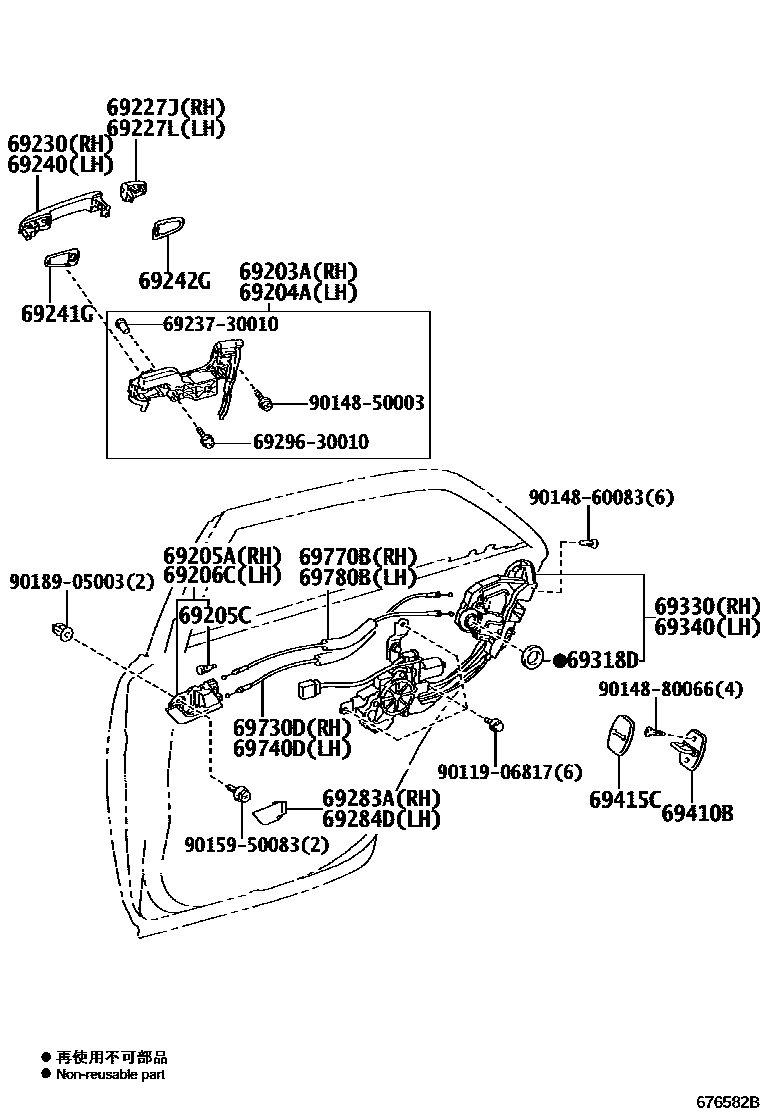 69227J(RH)
69227L(LH)
69230(RH)
69240(LH)
69242G
69203A(RH)
69204A(LH)
69241G
69237-30010
90148-50003
69296-30010
90148-60083(6)
69205A(RH)
69206C(LH)
69770B(RH)
69780B(LH)
90189-05003(2)
69205C
69330(RH)
69340(LH)
●69318D
90148-80066(4)
69730D(RH)
69740D(LH)
90119-06817(6)
69415C
69410B
69283A(RH)
69284D(LH)
90159-50083(2)

● 再使用不可部品
● Non-reusable part

676582B