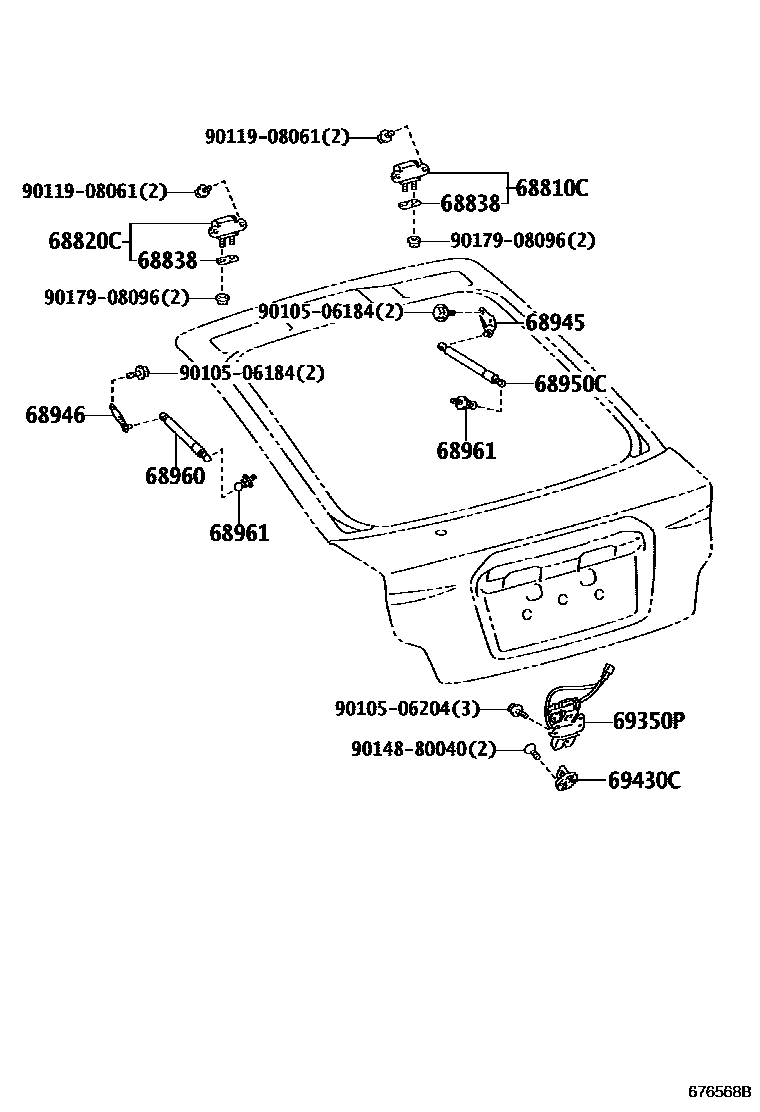 90119-08061(2)

90119-08061(2)

68810C

68838

68820C

68838

90179-08096(2)

90179-08096(2)

90105-06184(2)

68945

90105-06184(2)

68950C

68946

68961

68960

68961

90105-06204(3)

69350P

90148-80040(2)

69430C

676568B