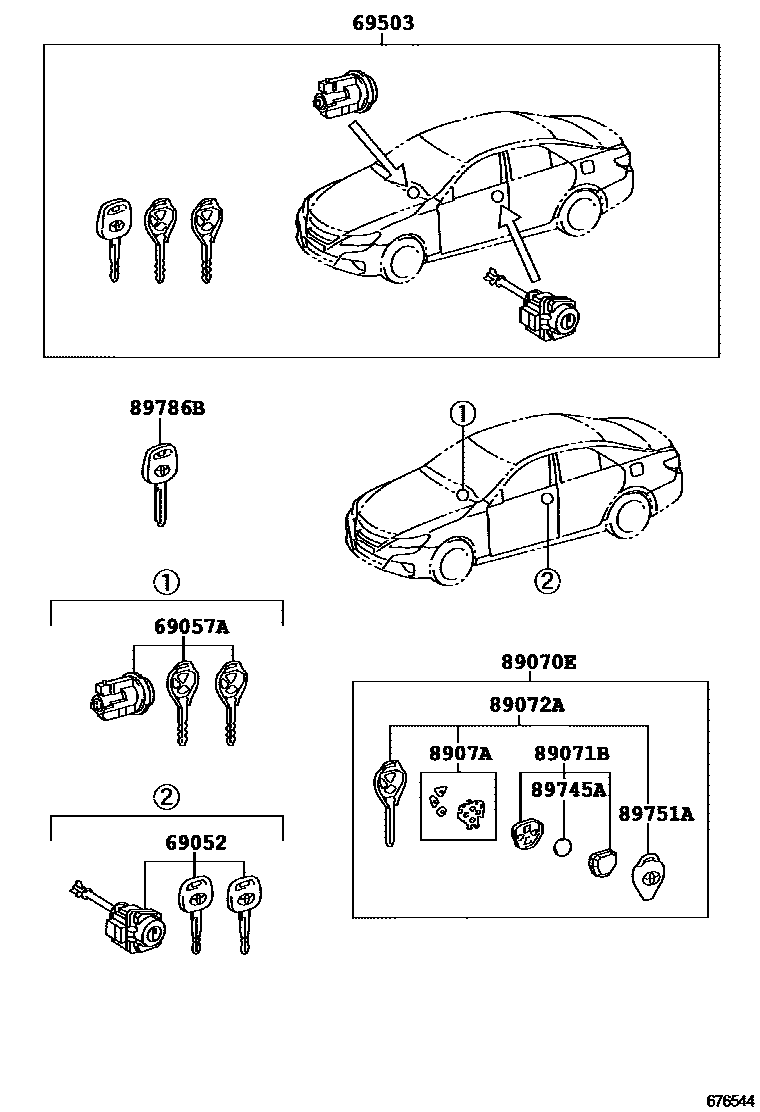 69503

89786B

①

②

①

69057A

②

69052

89070E

89072A

8907A

89071B

89745A

89751A

676544