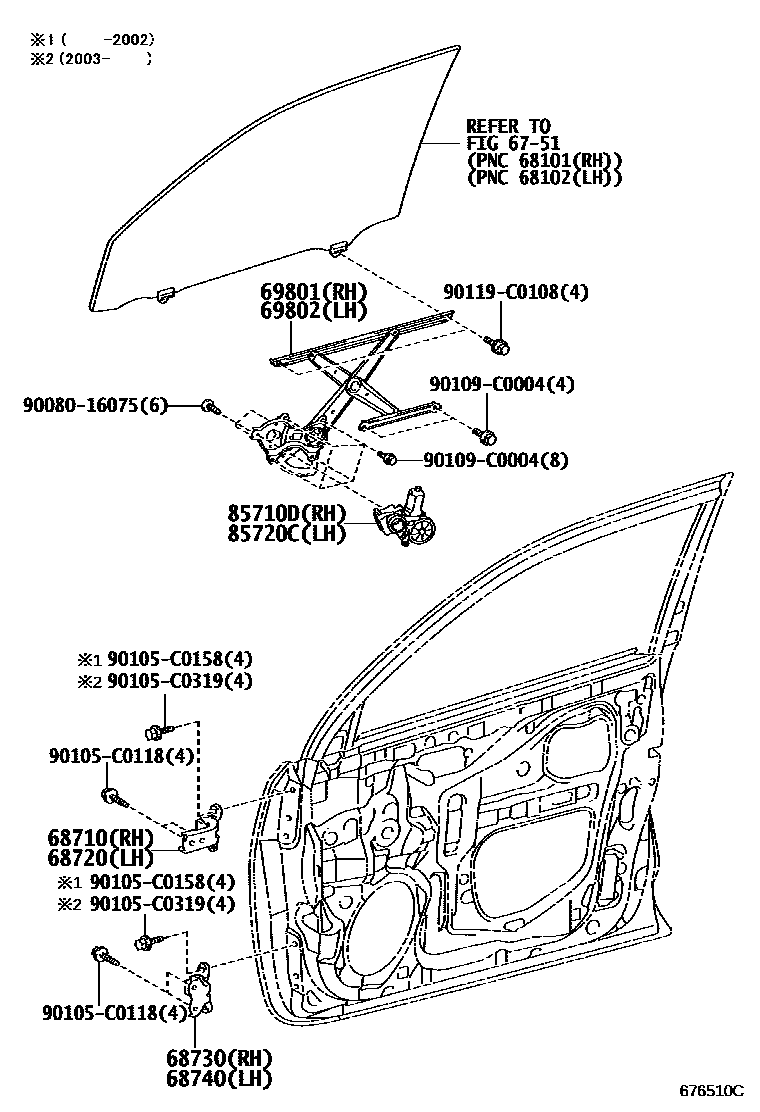 ※1 (    -2002)
※2 (2003-    )

REFER TO
FIG 67-51
(PNC 68101(RH))
(PNC 68102(LH))

69801(RH)
69802(LH)

90119-C0108(4)

90109-C0004(4)

90080-16075(6)

90109-C0004(8)

85710D(RH)
85720C(LH)

※1 90105-C0158(4)
※2 90105-C0319(4)

90105-C0118(4)

68710(RH)
68720(LH)

※1 90105-C0158(4)
※2 90105-C0319(4)

90105-C0118(4)

68730(RH)
68740(LH)

676510C