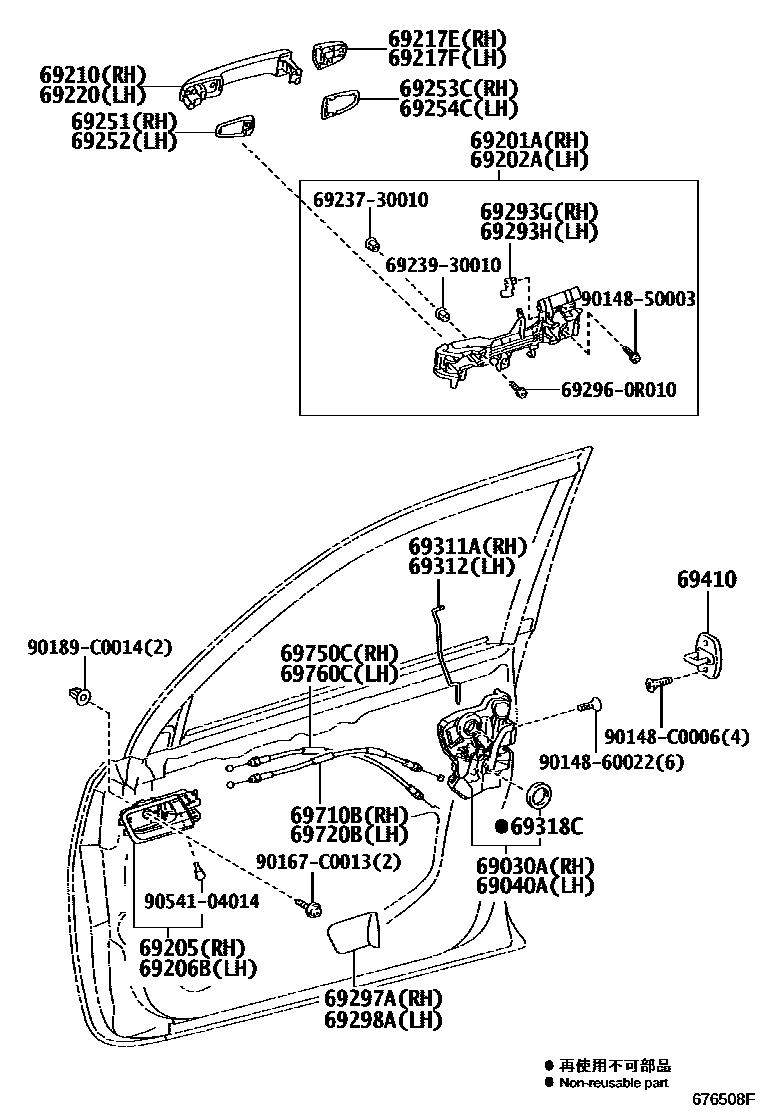 69210(RH)
69220(LH)
69217E(RH)
69217F(LH)
69253C(RH)
69254C(LH)
69251(RH)
69252(LH)
69201A(RH)
69202A(LH)
69237-30010
69293G(RH)
69293H(LH)
69239-30010
90148-50003
69296-0R010
69311A(RH)
69312(LH)
69410
90189-C0014(2)
69750C(RH)
69760C(LH)
90148-C0006(4)
90148-60022(6)
69710B(RH)
69720B(LH)
●69318C
90167-C0013(2)
69030A(RH)
69040A(LH)
90541-04014
69205(RH)
69206B(LH)
69297A(RH)
69298A(LH)
● 再使用不可部品
● Non-reusable part
676508F