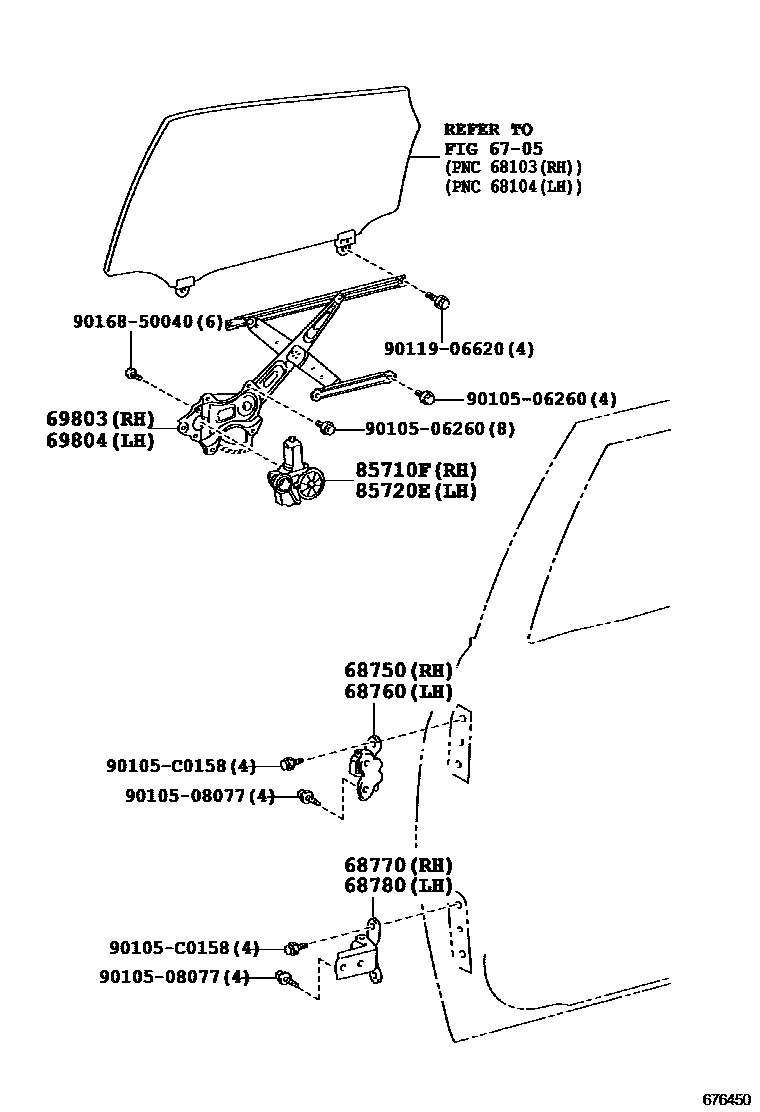 REFER TO
FIG 67-05
(PNC 68103(RH))
(PNC 68104(LH))

90168-50040(6)

90119-06620(4)

90105-06260(4)

69803(RH)
69804(LH)

90105-06260(8)

85710F(RH)
85720E(LH)

68750(RH)
68760(LH)

90105-C0158(4)

90105-08077(4)

68770(RH)
68780(LH)

90105-C0158(4)

90105-08077(4)

676450