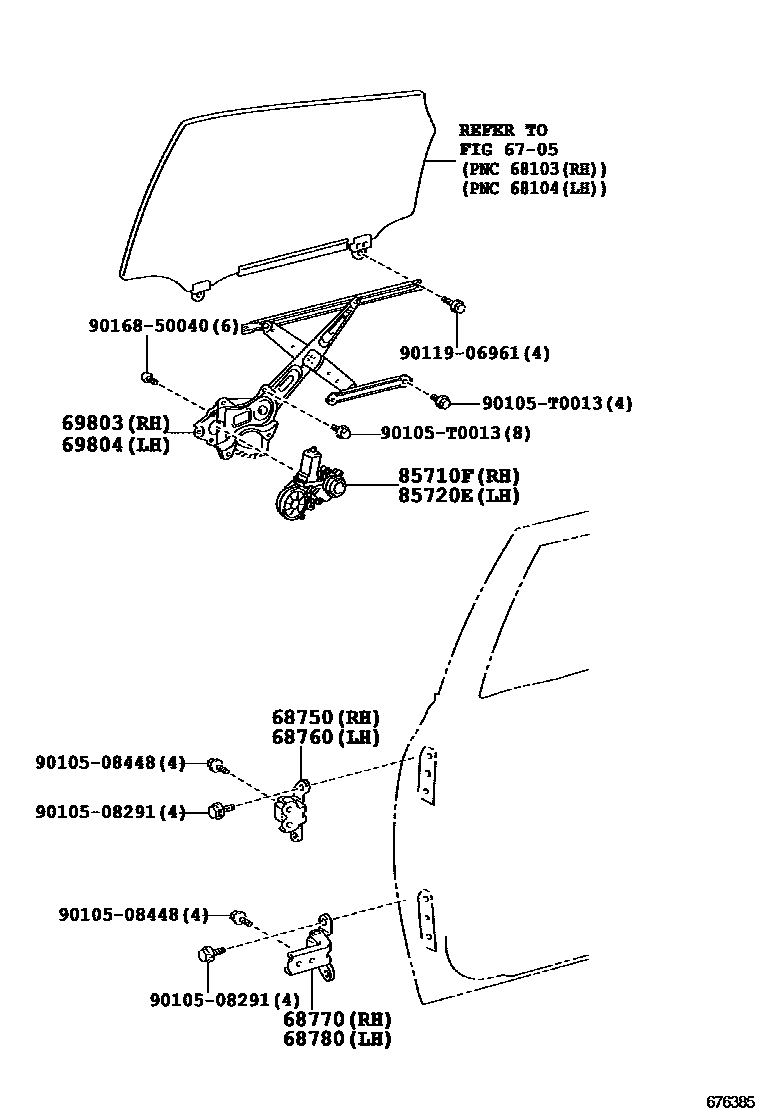 REFER TO
FIG 67-05
(PNC 68103(RH))
(PNC 68104(LH))

90168-50040(6)

90119-06961(4)

90105-T0013(4)

69803(RH)
69804(LH)

90105-T0013(8)

85710F(RH)
85720E(LH)

68750(RH)
68760(LH)

90105-08448(4)

90105-08291(4)

90105-08448(4)

90105-08291(4)

68770(RH)
68780(LH)

676385