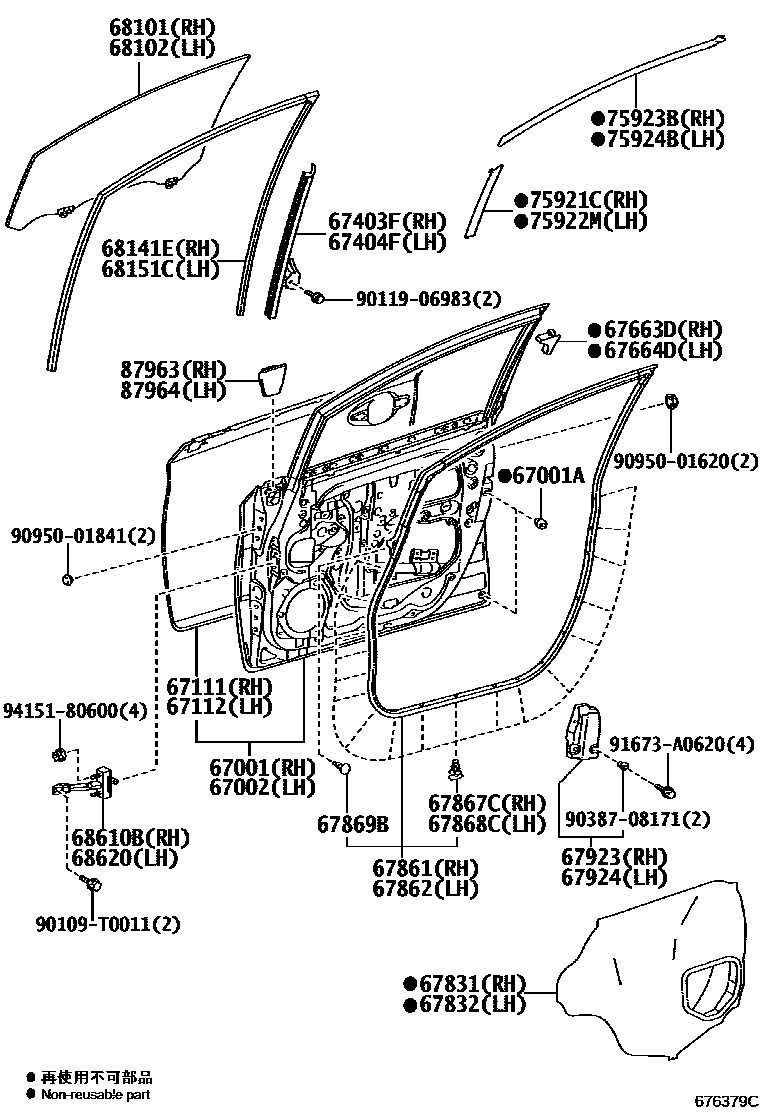 68101(RH)
68102(LH)

●75923B(RH)
●75924B(LH)

●75921C(RH)
●75922M(LH)

67403F(RH)
67404F(LH)

68141E(RH)
68151C(LH)

90119-06983(2)

●67663D(RH)
●67664D(LH)

87963(RH)
87964(LH)

90950-01620(2)

●67001A

90950-01841(2)

67111(RH)
67112(LH)

94151-80600(4)

67001(RH)
67002(LH)

91673-A0620(4)

67867C(RH)
67868C(LH)

67869B

90387-08171(2)

68610B(RH)
68620(LH)

67861(RH)
67862(LH)

67923(RH)
67924(LH)

90109-T0011(2)

●67831(RH)
●67832(LH)

● 再使用不可部品
● Non-reusable part

676379C