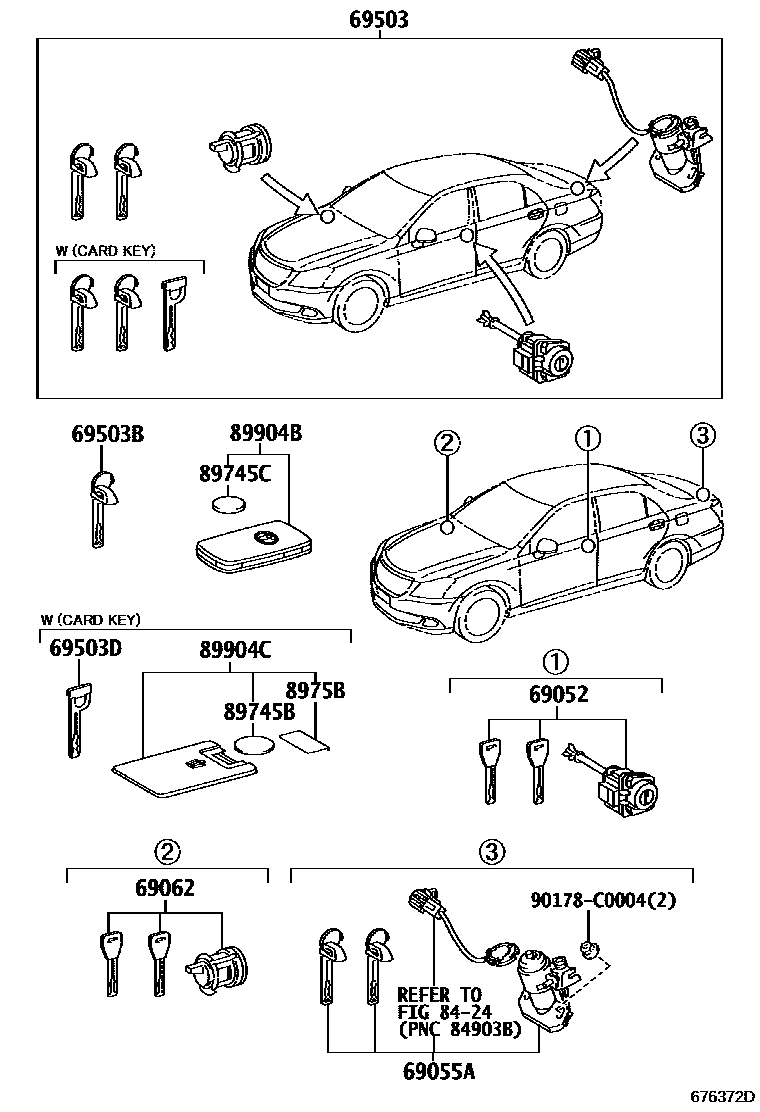 69503

W (CARD KEY)

69503B

89904B

89745C

②
①
③

W (CARD KEY)

69503D

89904C

8975B

89745B

①

69052

②

69062

③

90178-C0004(2)

REFER TO FIG 84-24 (PNC 84903B)

69055A

676372D