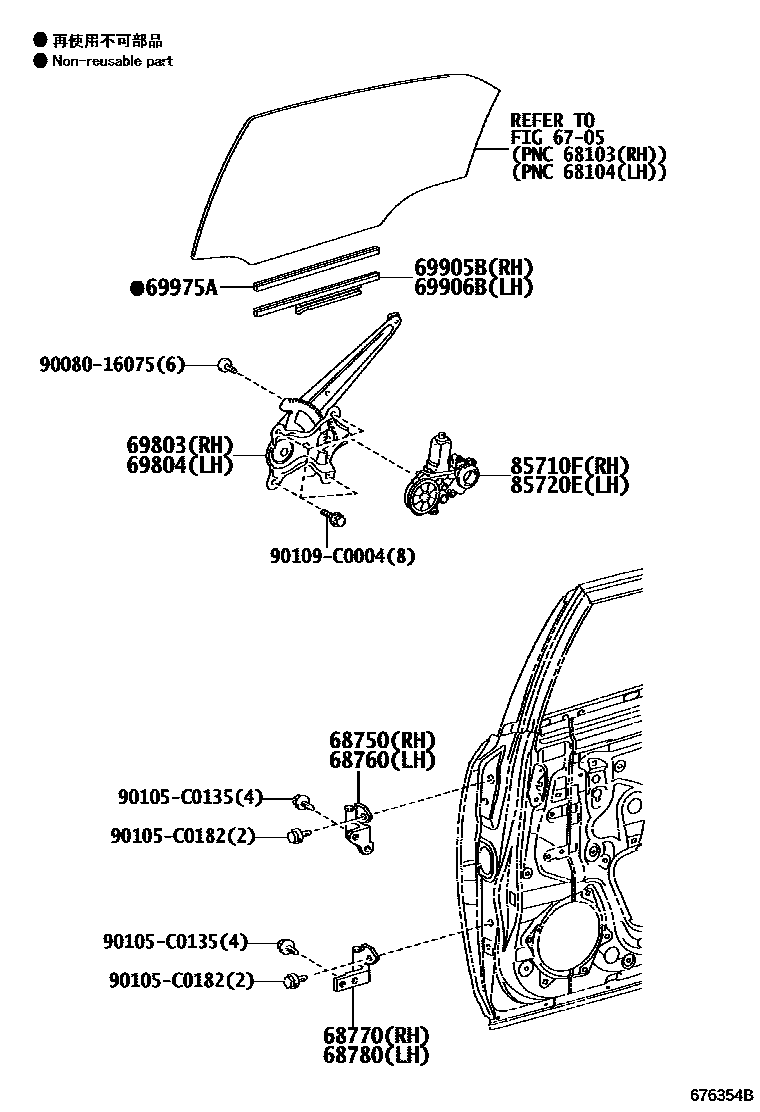 ● 再使用不可部品
● Non-reusable part

REFER TO
FIG 67-05
(PNC 68103(RH))
(PNC 68104(LH))

●69975A

69905B(RH)
69906B(LH)

90080-16075(6)

69803(RH)
69804(LH)

85710F(RH)
85720E(LH)

90109-C0004(8)

68750(RH)
68760(LH)

90105-C0135(4)
90105-C0182(2)

90105-C0135(4)
90105-C0182(2)

68770(RH)
68780(LH)

676354B