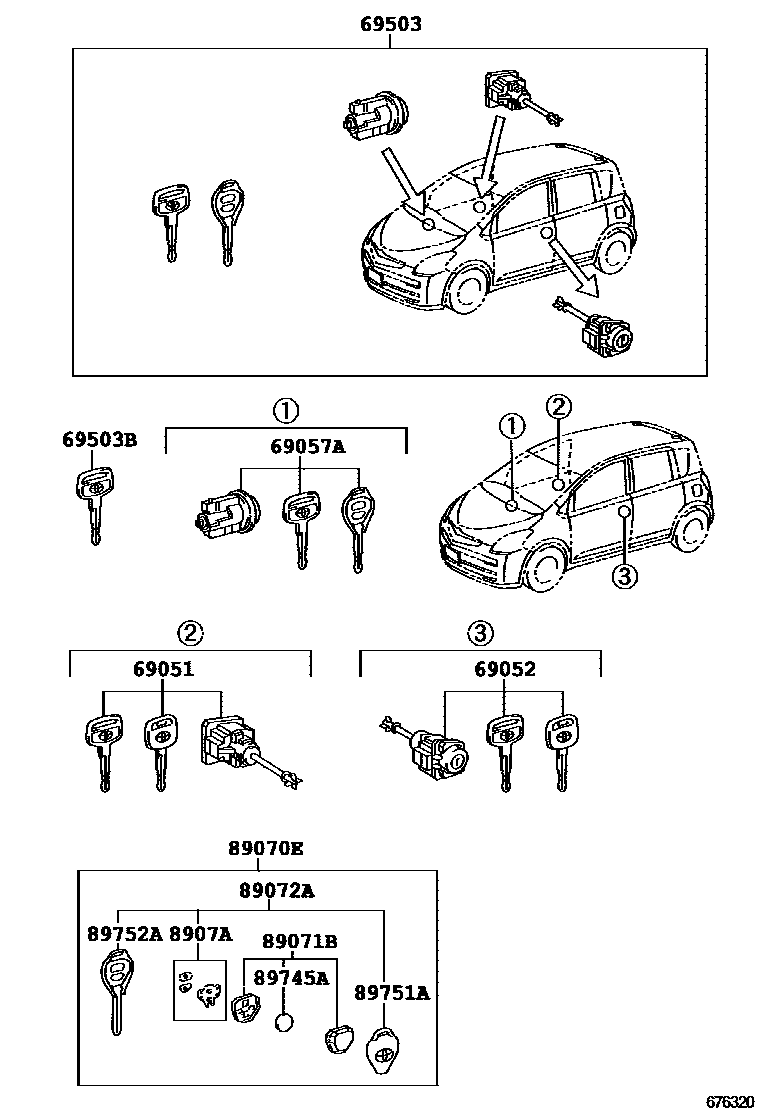 69503

69503B

①

69057A

①

②

③

②

69051

③

69052

89070E

89072A

89752A 8907A

89071B

89745A

89751A

676320