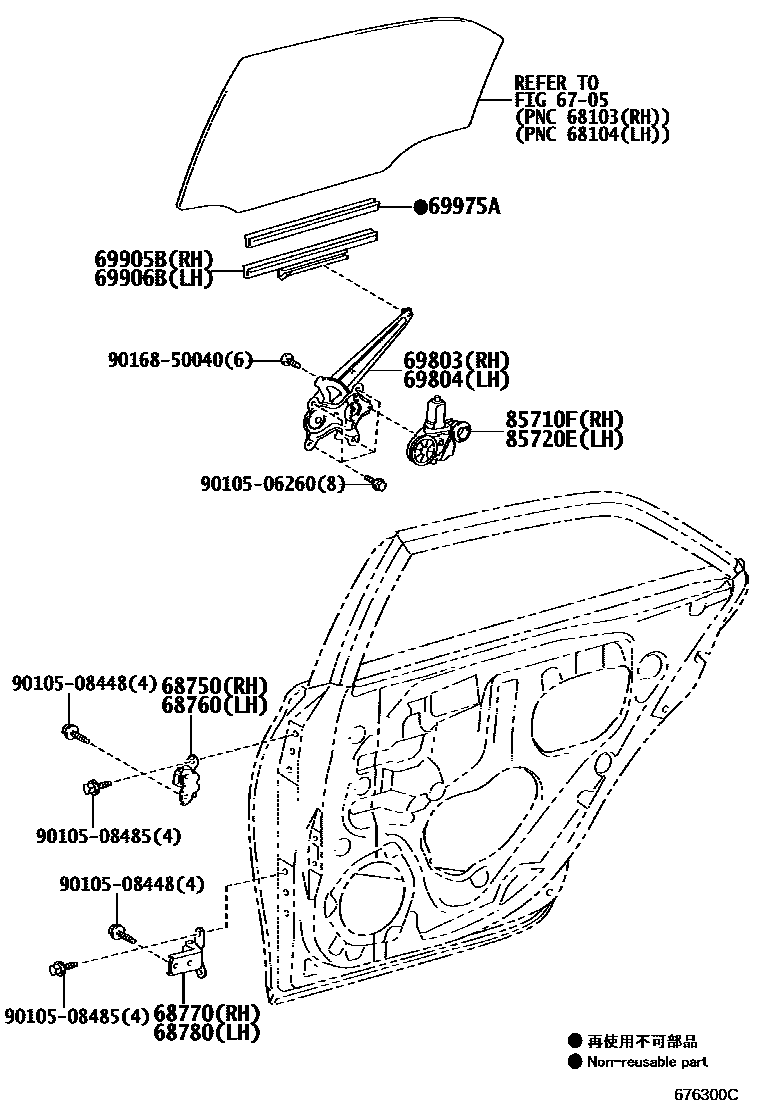 REFER TO
FIG 67-05
(PNC 68103(RH))
(PNC 68104(LH))

●69975A

69905B(RH)
69906B(LH)

90168-50040(6)

69803(RH)
69804(LH)

85710F(RH)
85720E(LH)

90105-06260(8)

90105-08448(4)
68750(RH)
68760(LH)

90105-08485(4)

90105-08448(4)

90105-08485(4)
68770(RH)
68780(LH)

● 再使用不可部品
● Non-reusable part

676300C