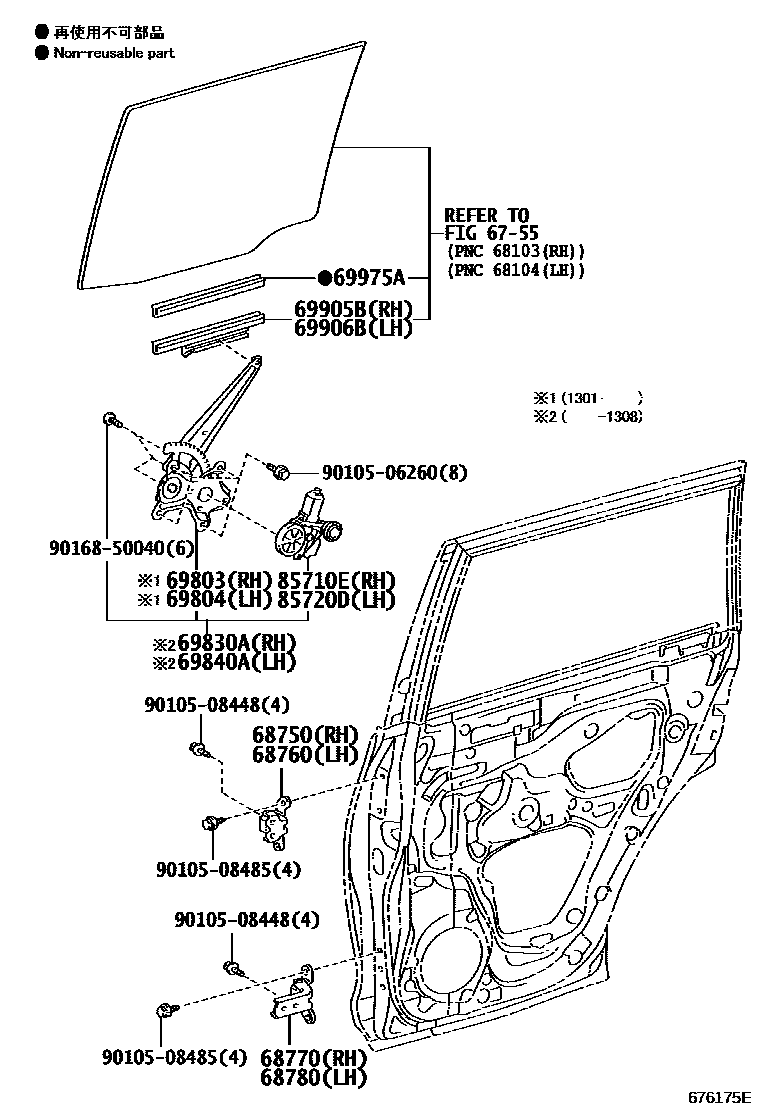 ● 再使用不可部品
● Non-reusable part

REFER TO
FIG 67-55
(PNC 68103(RH))
(PNC 68104(LH))

●69975A
69905B(RH)
69906B(LH)

※1 (1301- )
※2 ( -1308)

90105-06260(8)
90168-50040(6)
※1 69803(RH) 85710E(RH)
※1 69804(LH) 85720D(LH)
※2 69830A(RH)
※2 69840A(LH)

90105-08448(4)
68750(RH)
68760(LH)
90105-08485(4)

90105-08448(4)
90105-08485(4)
68770(RH)
68780(LH)

676175E