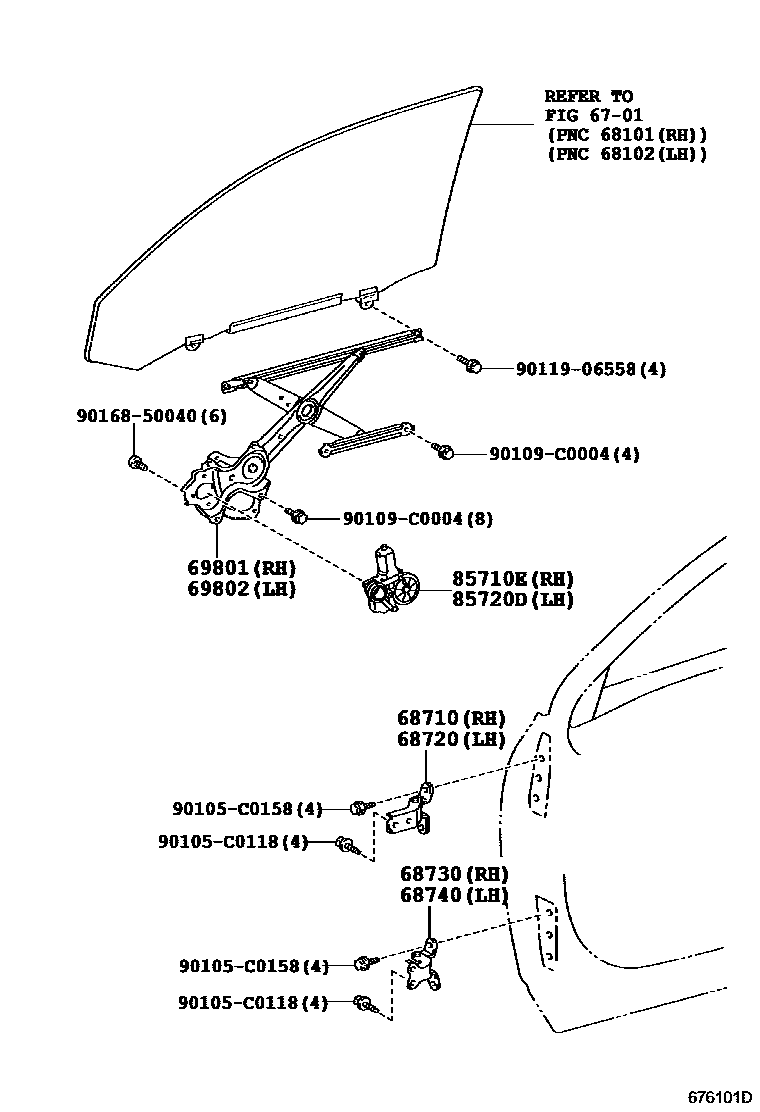 REFER TO
FIG 67-01
(PNC 68101(RH))
(PNC 68102(LH))

90119-06558(4)

90168-50040(6)

90109-C0004(4)

90109-C0004(8)

69801(RH)
69802(LH)

85710E(RH)
85720D(LH)

68710(RH)
68720(LH)

90105-C0158(4)

90105-C0118(4)

68730(RH)
68740(LH)

90105-C0158(4)

90105-C0118(4)

676101D