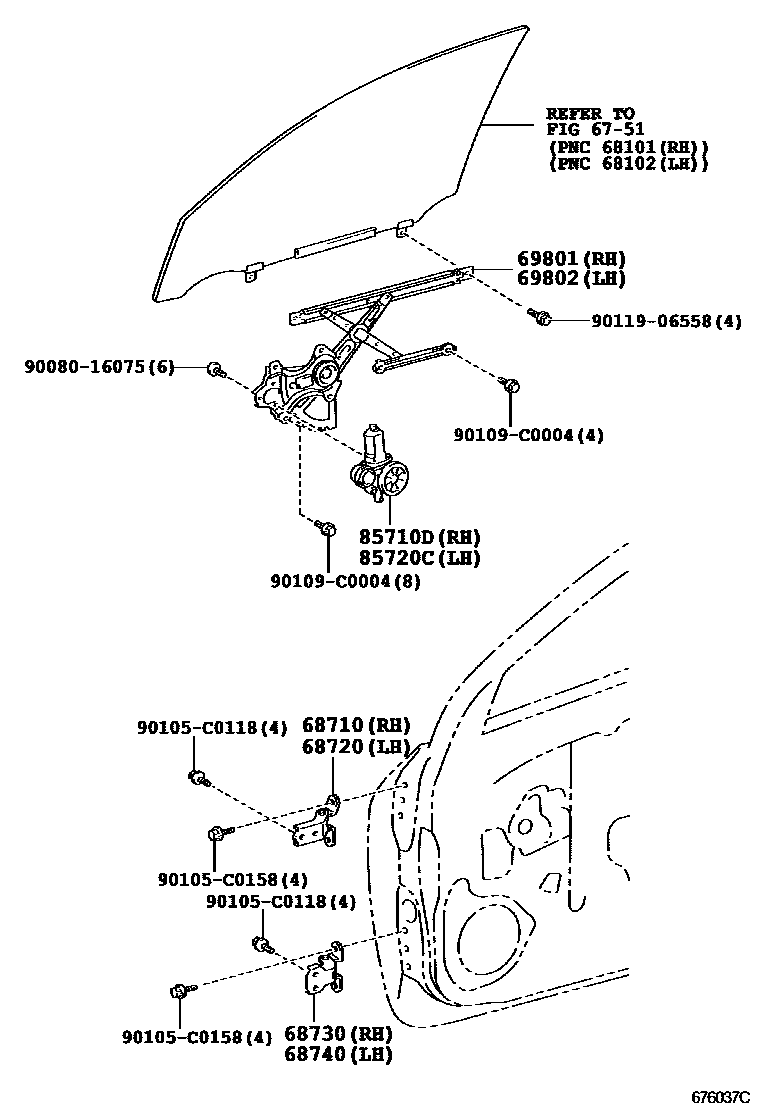 REFER TO
FIG 67-51
(PNC 68101(RH))
(PNC 68102(LH))

69801(RH)
69802(LH)

90119-06558(4)

90080-16075(6)

90109-C0004(4)

85710D(RH)
85720C(LH)

90109-C0004(8)

90105-C0118(4)

68710(RH)
68720(LH)

90105-C0158(4)

90105-C0118(4)

90105-C0158(4)

68730(RH)
68740(LH)

676037C