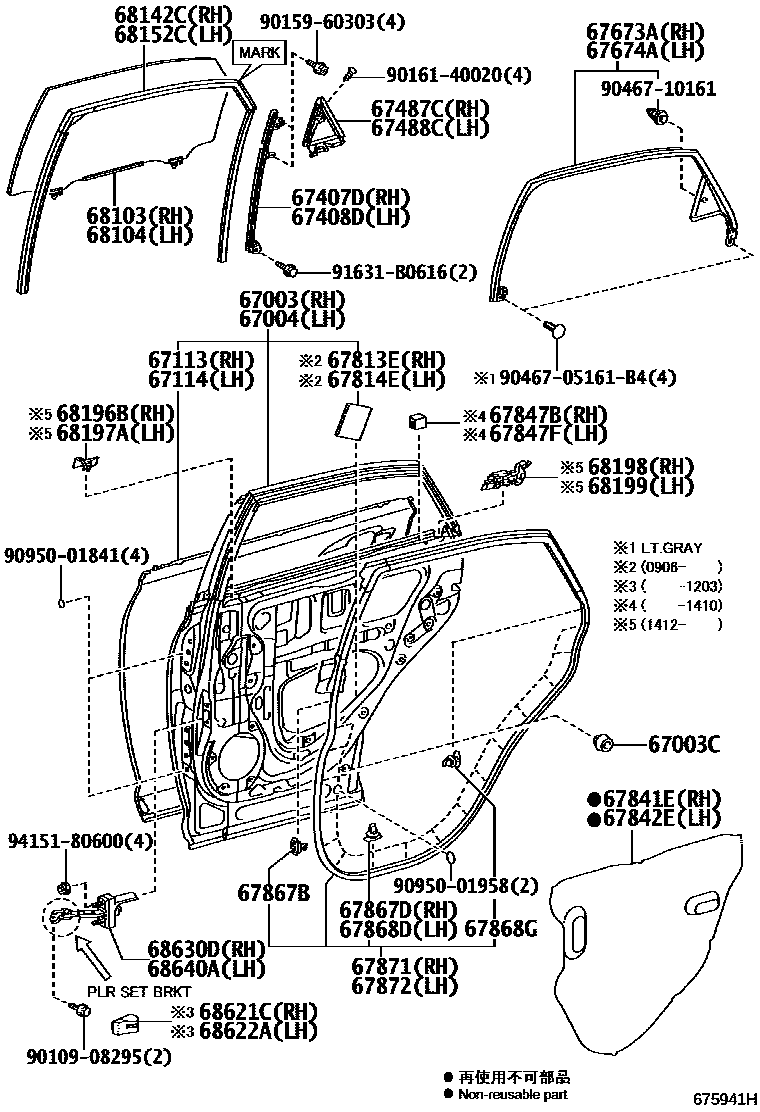 68142C(RH)
68152C(LH)

MARK

90159-60303(4)

90161-40020(4)

67487C(RH)
67488C(LH)

67673A(RH)
67674A(LH)

90467-10161

68103(RH)
68104(LH)

67407D(RH)
67408D(LH)

91631-B0616(2)

67003(RH)
67004(LH)

67113(RH)
67114(LH)

※2 67813E(RH)
※2 67814E(LH)

※1 90467-05161-B4(4)

※5 68196B(RH)
※5 68197A(LH)

※4 67847B(RH)
※4 67847F(LH)

※5 68198(RH)
※5 68199(LH)

90950-01841(4)

※1 LT.GRAY
※2 (0908- )
※3 ( -1203)
※4 ( -1410)
※5 (1412- )

67003C

●67841E(RH)
●67842E(LH)

94151-80600(4)

67867B

90950-01958(2)

67867D(RH)
67868D(LH) 67868G

68630D(RH)
68640A(LH)

67871(RH)
67872(LH)

PLR SET BRKT

※3 68621C(RH)
※3 68622A(LH)

90109-08295(2)

● 再使用不可部品
● Non-reusable part

675941H