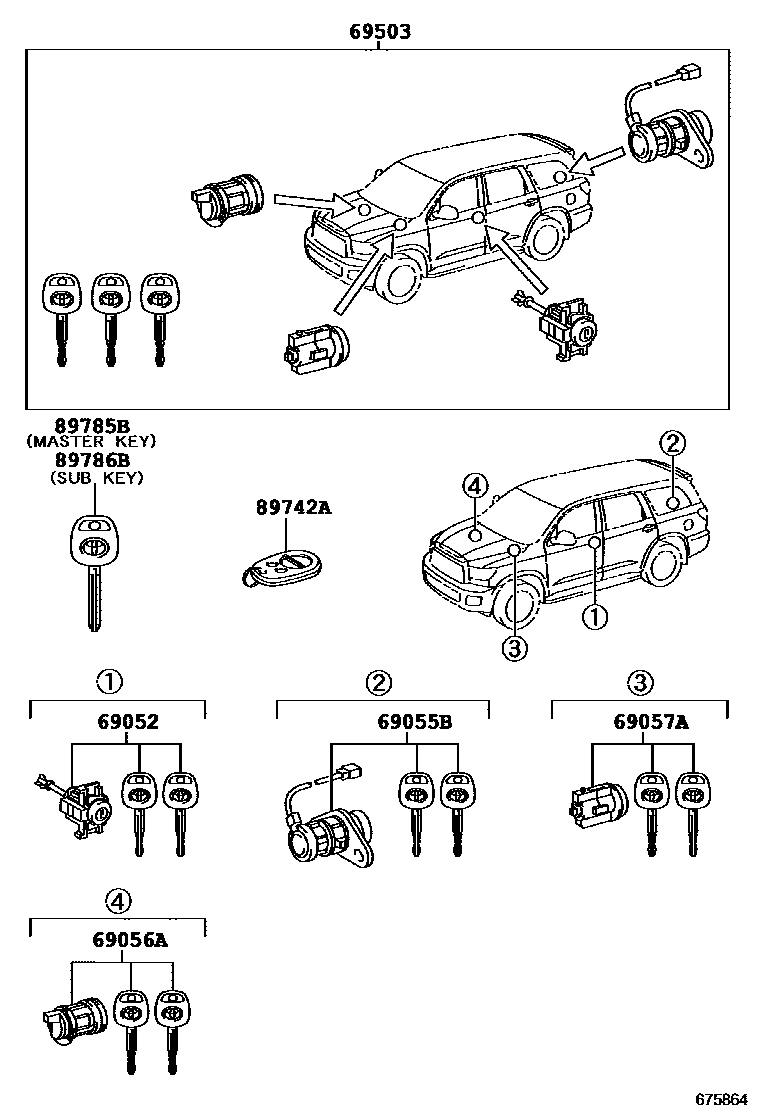 69503

89785B
(MASTER KEY)
89786B
(SUB KEY)

89742A

4
2
3
1

1
69052

2
69055B

3
69057A

4
69056A

675864