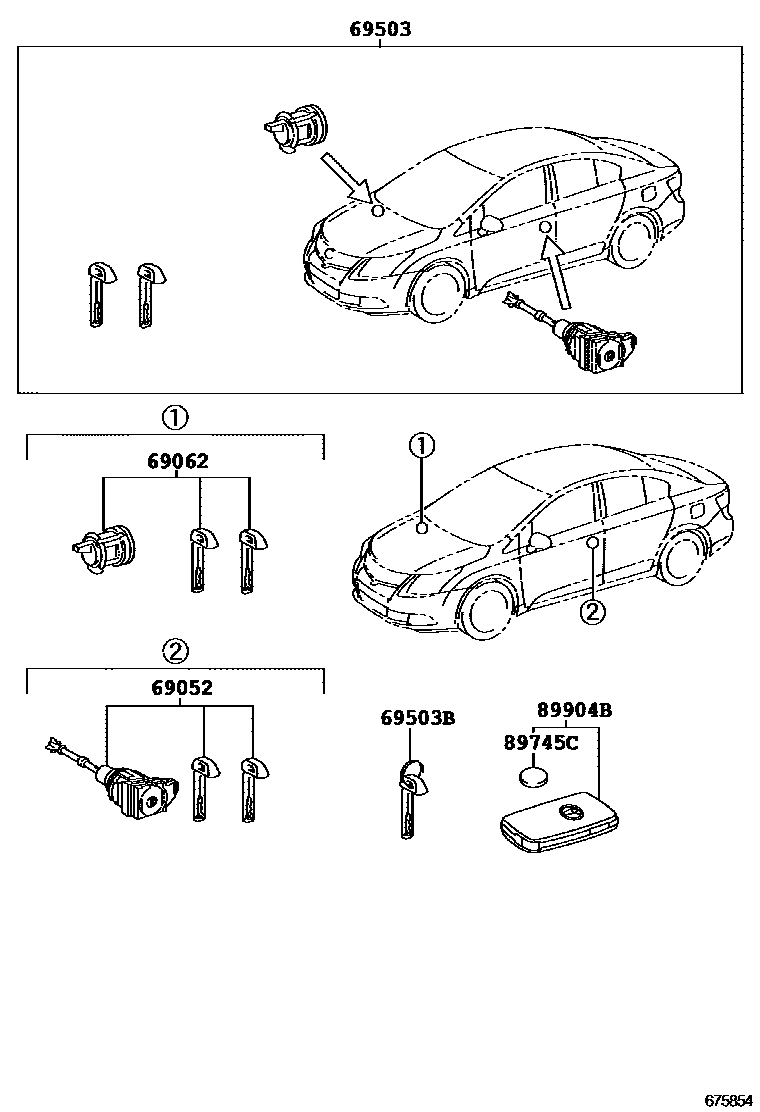 69503

①

69062

①

②

②

69052

69503B

89904B

89745C

675854