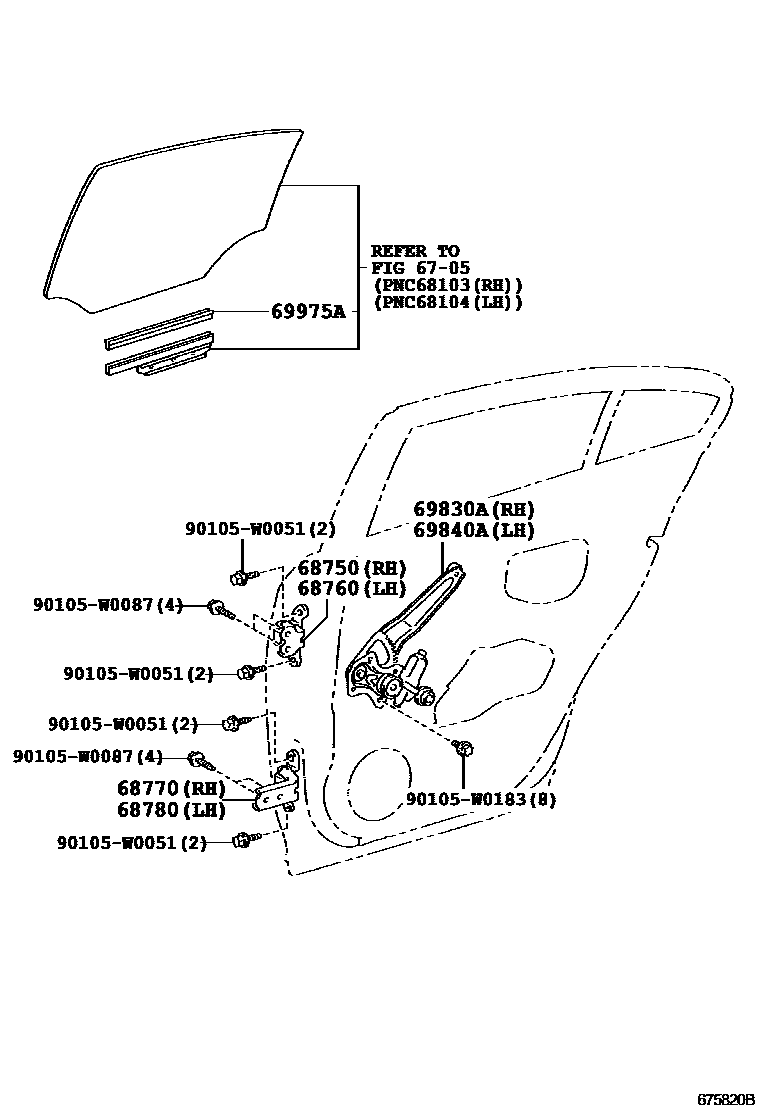 REFER TO
FIG 67-05
(PNC68103(RH))
(PNC68104(LH))

69975A

69830A(RH)
69840A(LH)

90105-W0051(2)

68750(RH)
68760(LH)

90105-W0087(4)

90105-W0051(2)

90105-W0051(2)

90105-W0087(4)

68770(RH)
68780(LH)

90105-W0183(8)

90105-W0051(2)

675820B