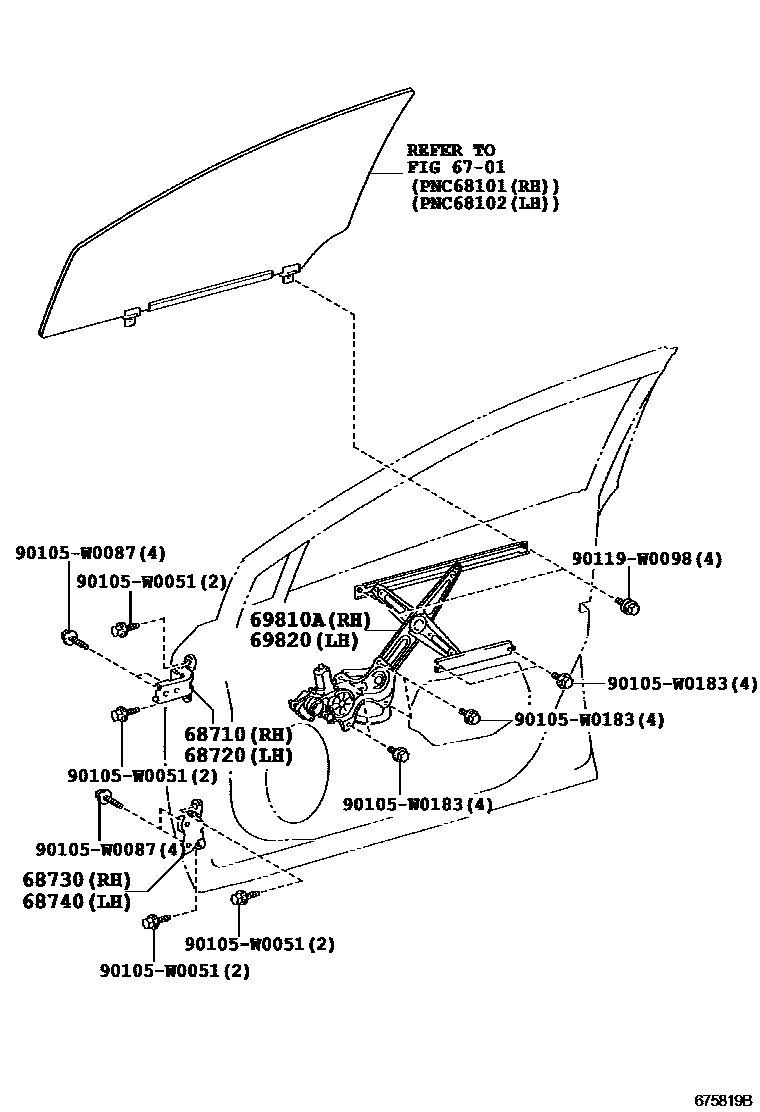 REFER TO
FIG 67-01
(PNC68101(RH))
(PNC68102(LH))

90105-W0087(4)
90105-W0051(2)
90119-W0098(4)
69810A(RH)
69820(LH)
90105-W0183(4)
90105-W0183(4)
68710(RH)
68720(LH)
90105-W0051(2)
90105-W0183(4)
90105-W0087(4)
68730(RH)
68740(LH)
90105-W0051(2)
90105-W0051(2)

675819B