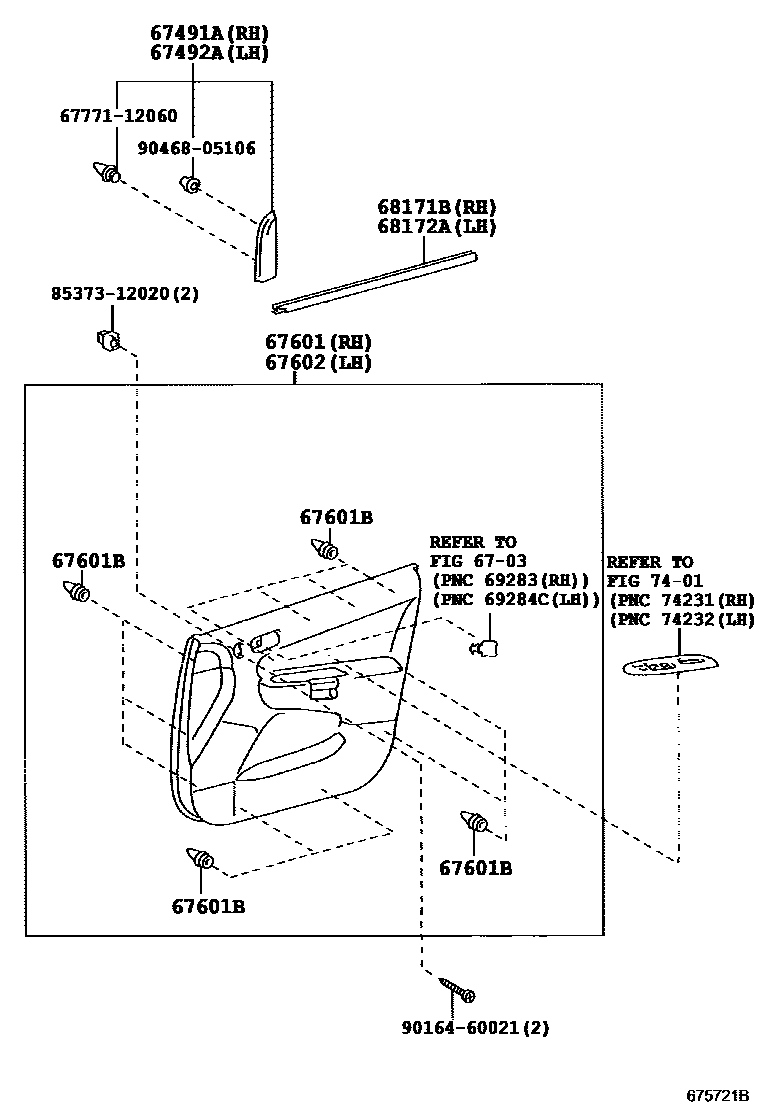 67491A(RH)
67492A(LH)

67771-12060

90468-05106

68171B(RH)
68172A(LH)

85373-12020(2)

67601(RH)
67602(LH)

67601B

67601B

REFER TO
FIG 67-03
(PNC 69283(RH))
(PNC 69284C(LH))

REFER TO
FIG 74-01
(PNC 74231(RH)
(PNC 74232(LH)

67601B

67601B

90164-60021(2)

675721B