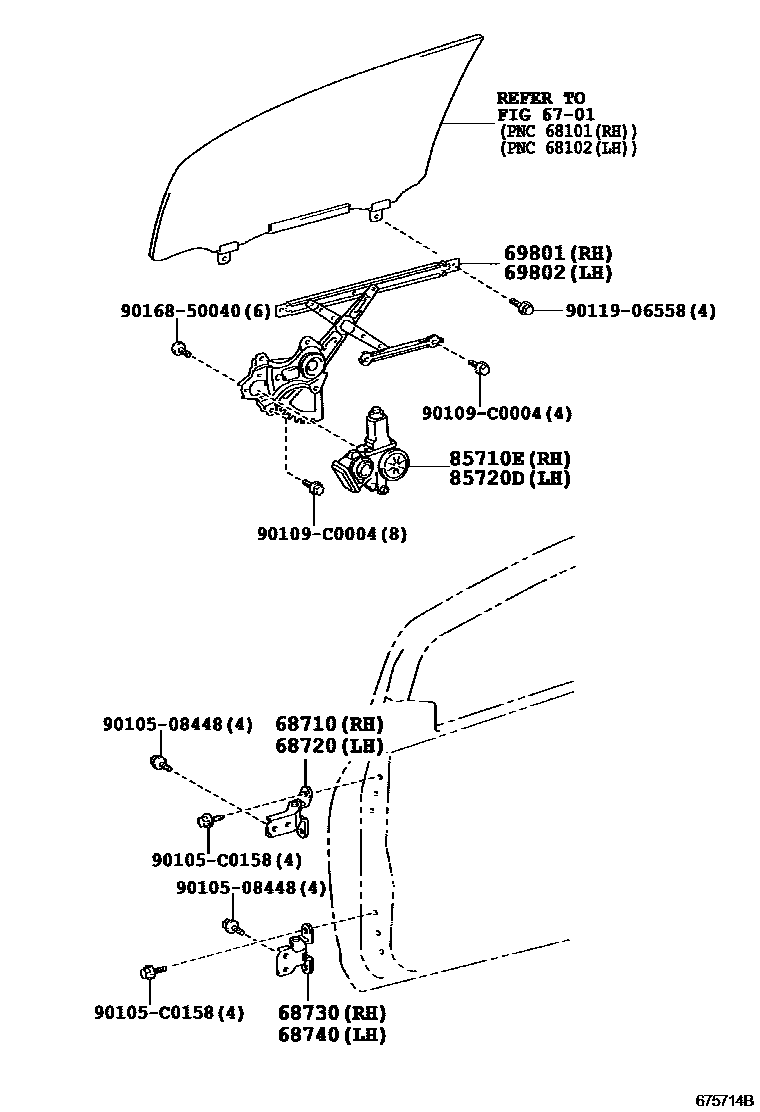 REFER TO
FIG 67-01
(PNC 68101(RH))
(PNC 68102(LH))

69801(RH)
69802(LH)

90168-50040(6)

90119-06558(4)

90109-C0004(4)

85710E(RH)
85720D(LH)

90109-C0004(8)

90105-08448(4)

68710(RH)
68720(LH)

90105-C0158(4)

90105-08448(4)

90105-C0158(4)

68730(RH)
68740(LH)

675714B