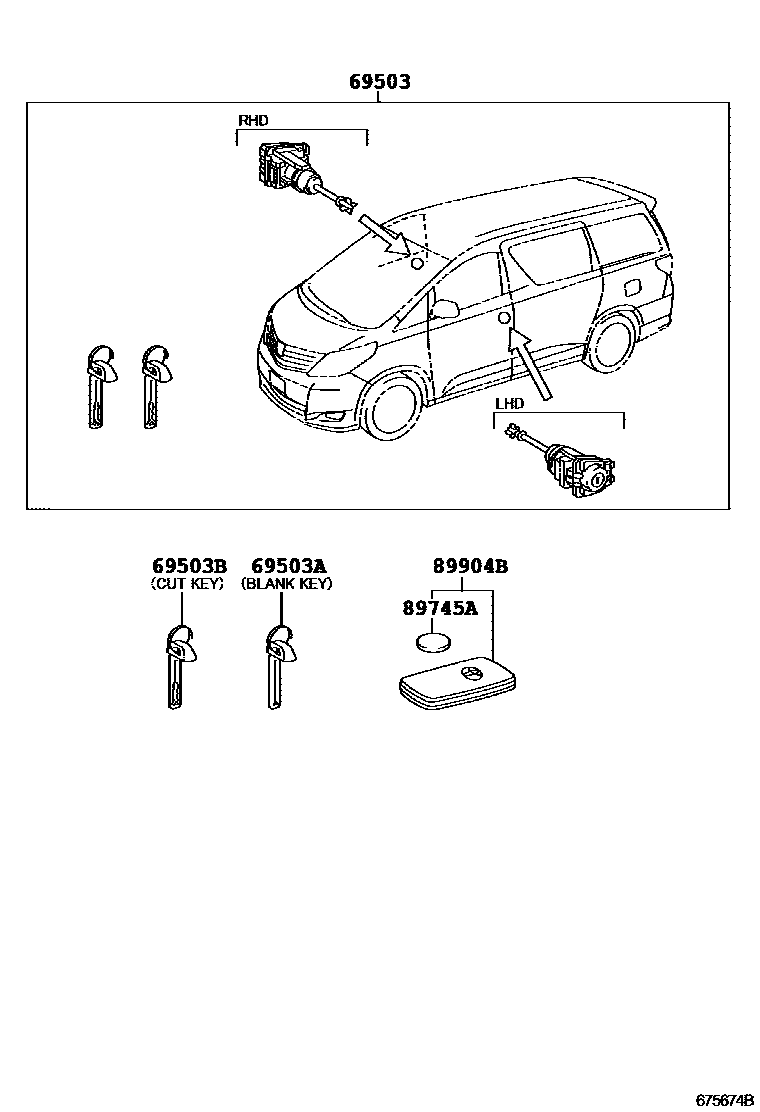 69503

RHD

LHD

69503B
(CUT KEY)

69503A
(BLANK KEY)

89904B

89745A

675674B