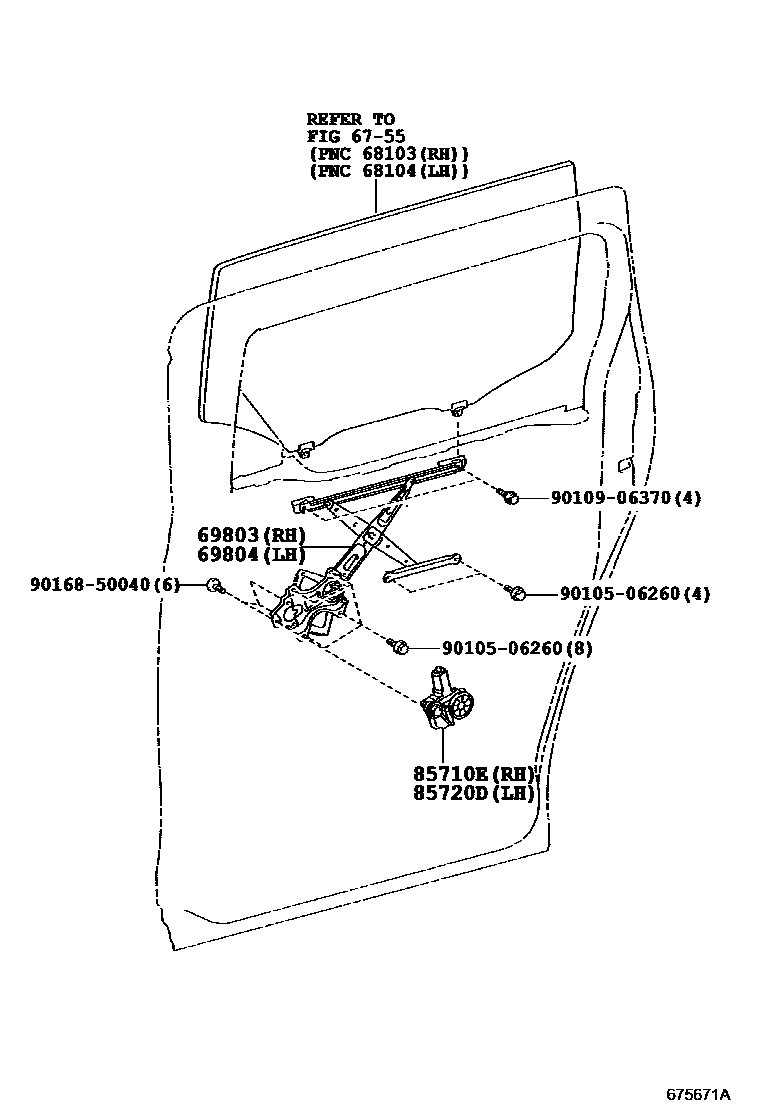 REFER TO
FIG 67-55
(PNC 68103(RH))
(PNC 68104(LH))

90109-06370(4)

69803(RH)
69804(LH)

90168-50040(6)

90105-06260(4)

90105-06260(8)

85710E(RH)
85720D(LH)

675671A